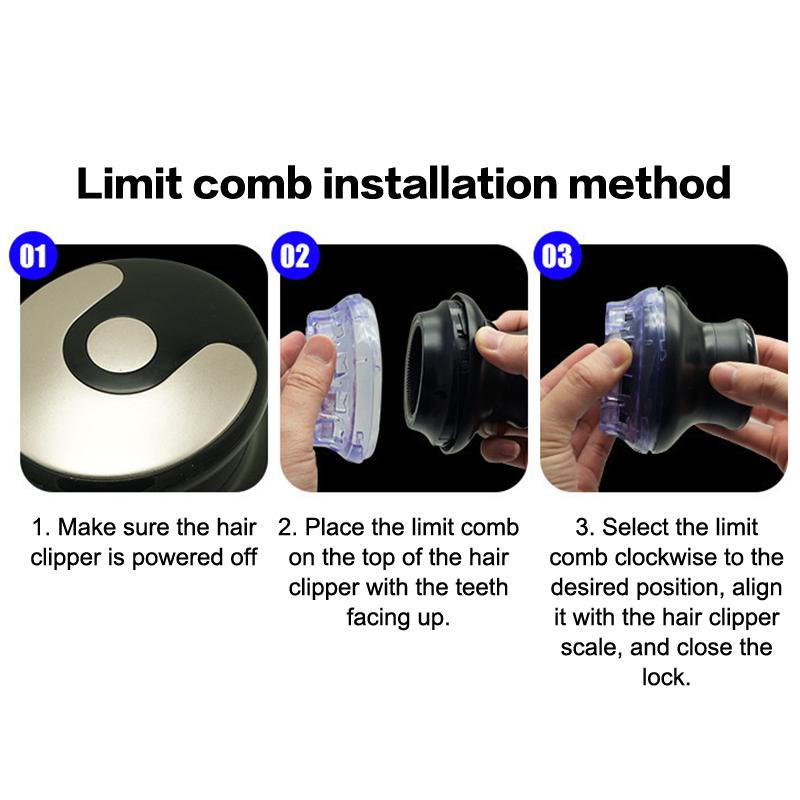 Limit comb installation method

01

02

03

1. Make sure the hair clipper is powered off

2. Place the limit comb on the top of the hair clipper with the teeth facing up.

3. Select the limit comb clockwise to the desired position, align it with the hair clipper scale, and close the lock.