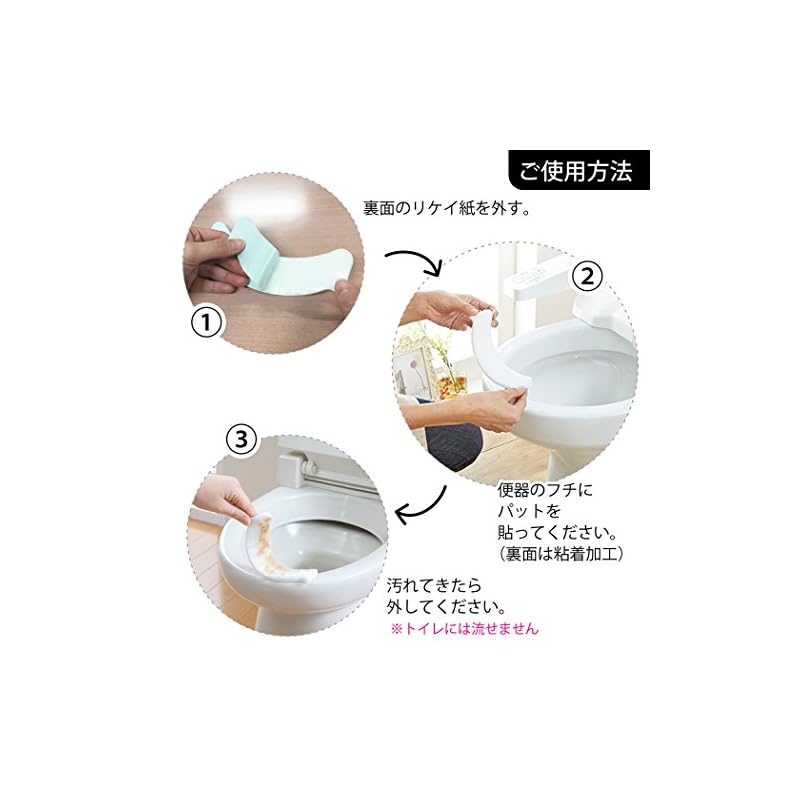 ご使用方法

裏面のリケイ紙を外す。

①

②

便器のフチに
パットを
貼ってください。
(裏面は粘着加工)

③

汚れてきたら
外してください。
※トイレには流せません