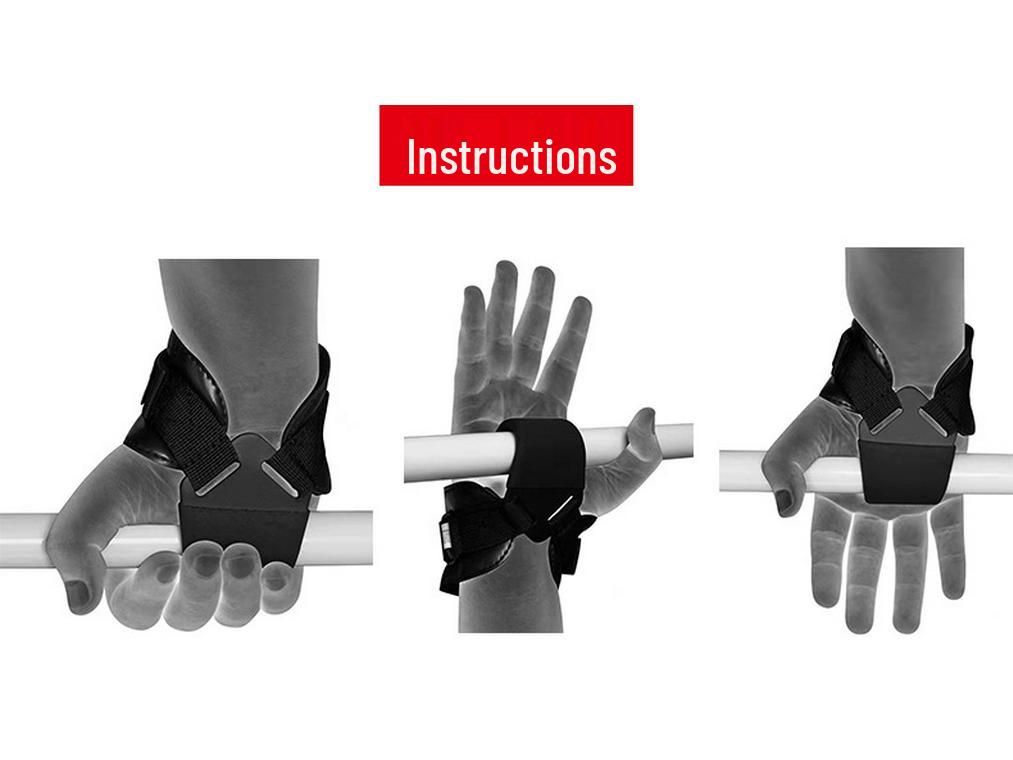 Instructions