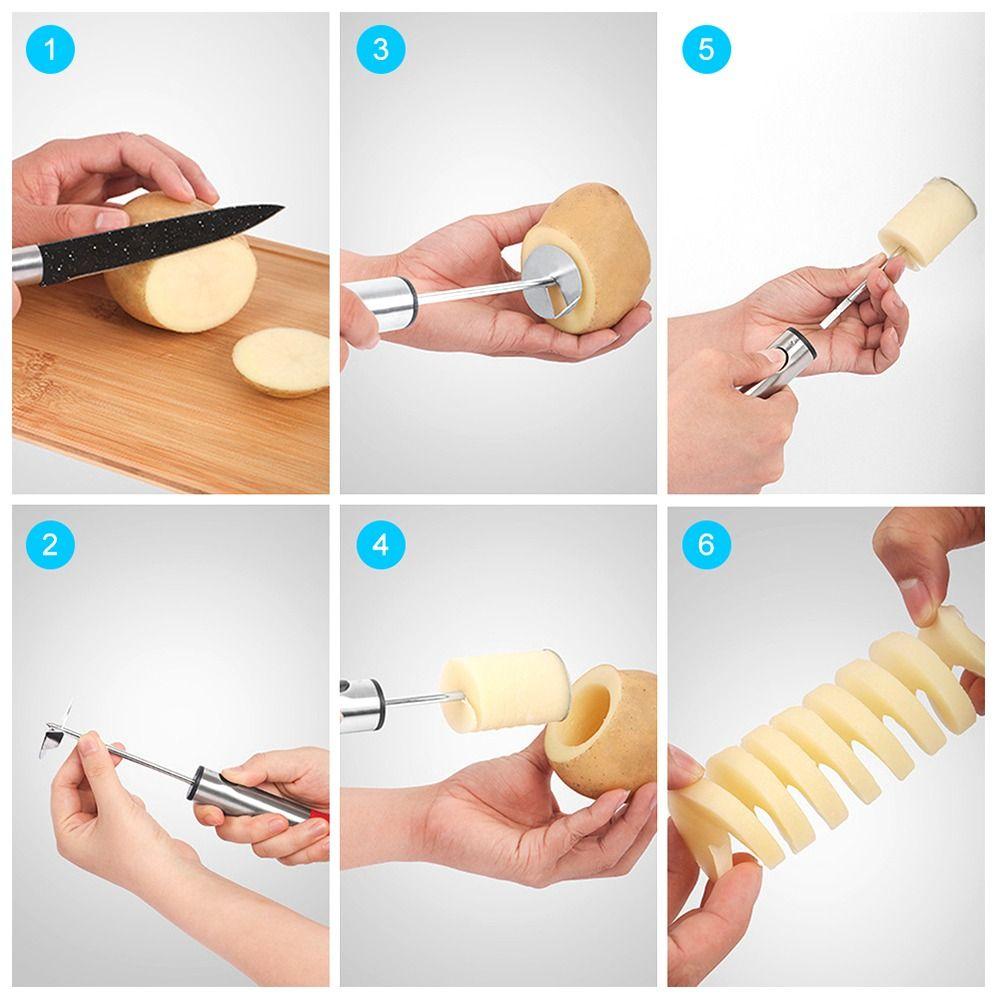 1

3

5

2

4

6