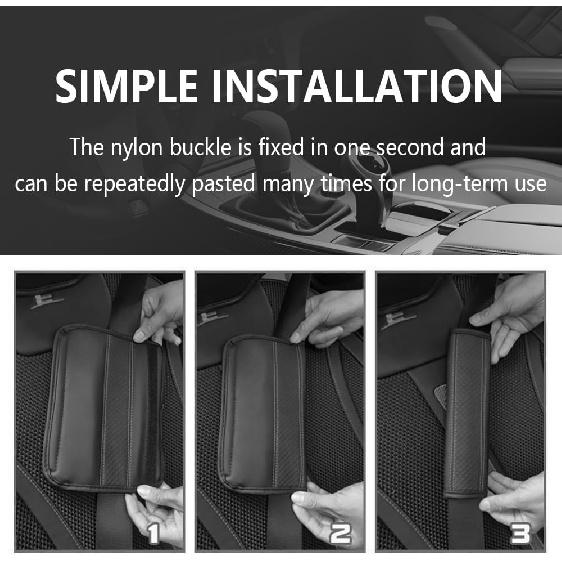 SIMPLE INSTALLATION

The nylon buckle is fixed in one second and can be repeatedly pasted many times for long-term use

1

2

3