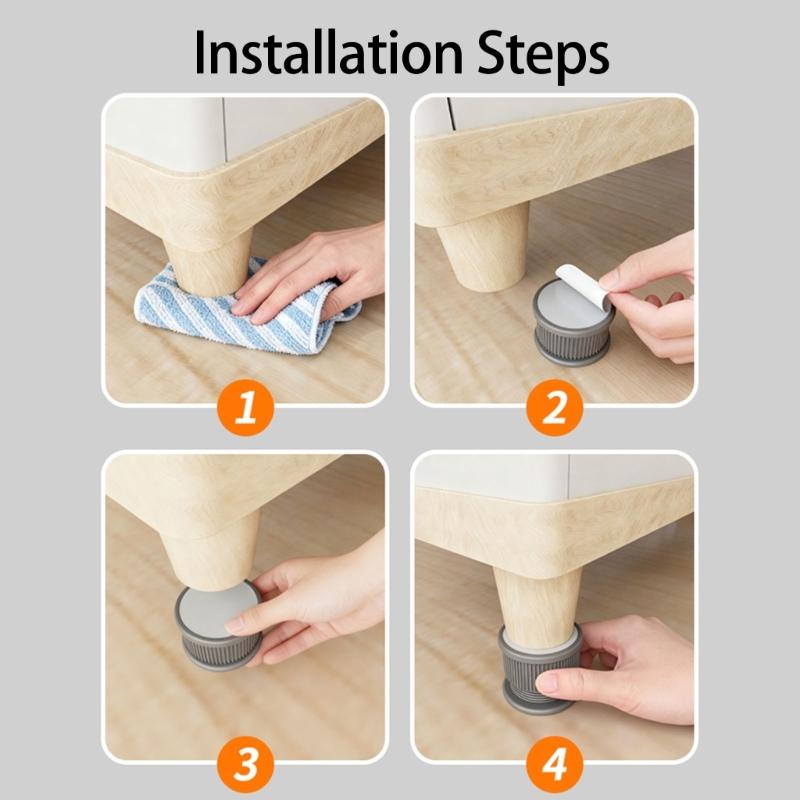 Installation Steps

1

2

3

4