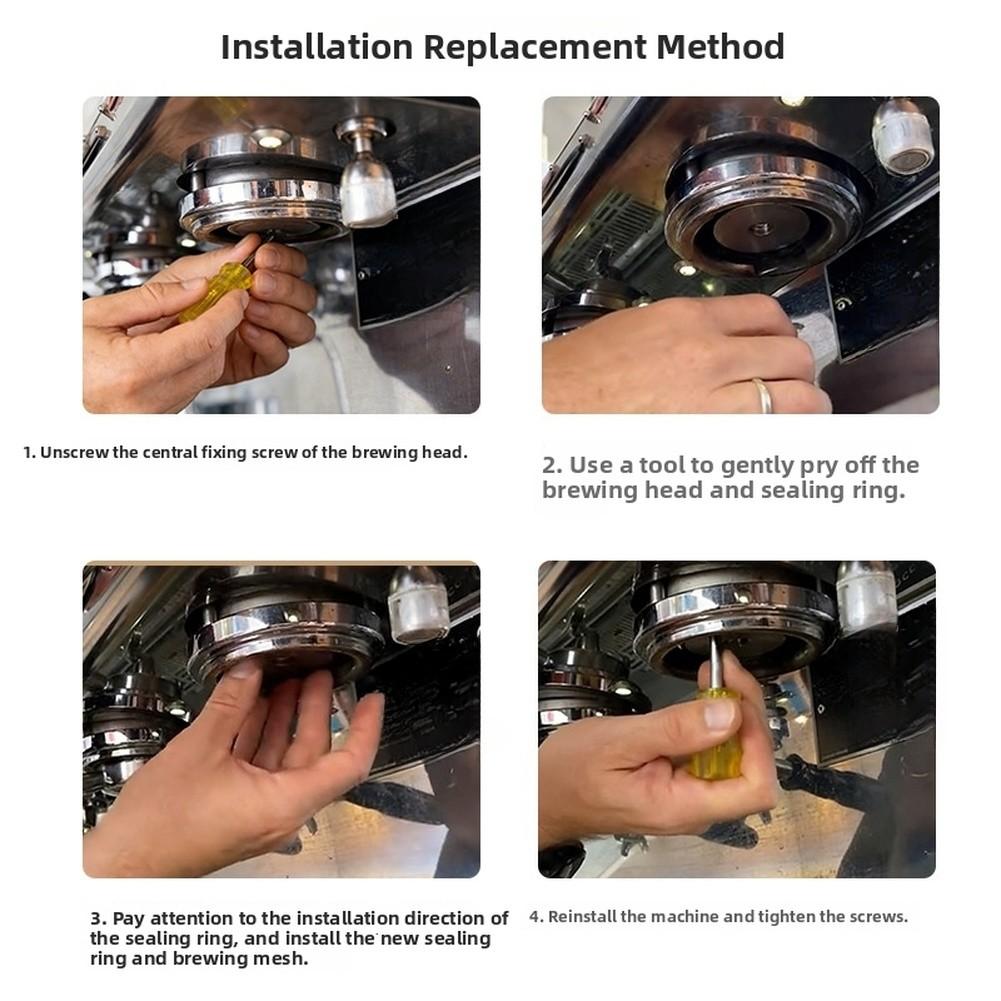 Installation Replacement Method

1. Unscrew the central fixing screw of the brewing head.

2. Use a tool to gently pry off the brewing head and sealing ring.

3. Pay attention to the installation direction of the sealing ring, and install the new sealing ring and brewing mesh.

4. Reinstall the machine and tighten the screws.