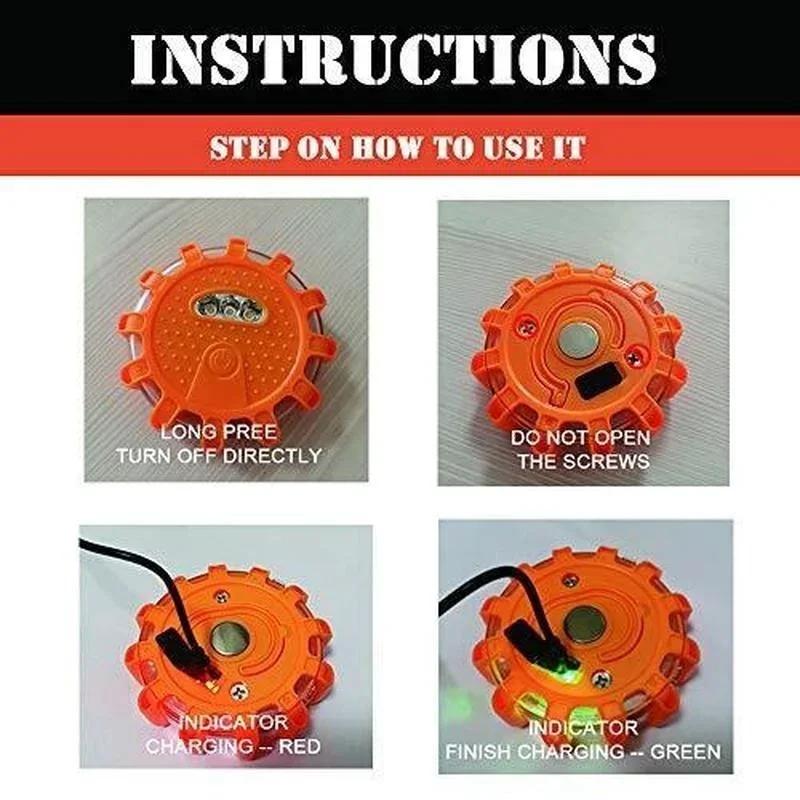 INSTRUCTIONS

STEP ON HOW TO USE IT

LONG PREE
TURN OFF DIRECTLY

DO NOT OPEN
THE SCREWS

INDICATOR
CHARGING -- RED

INDICATOR
FINISH CHARGING -- GREEN