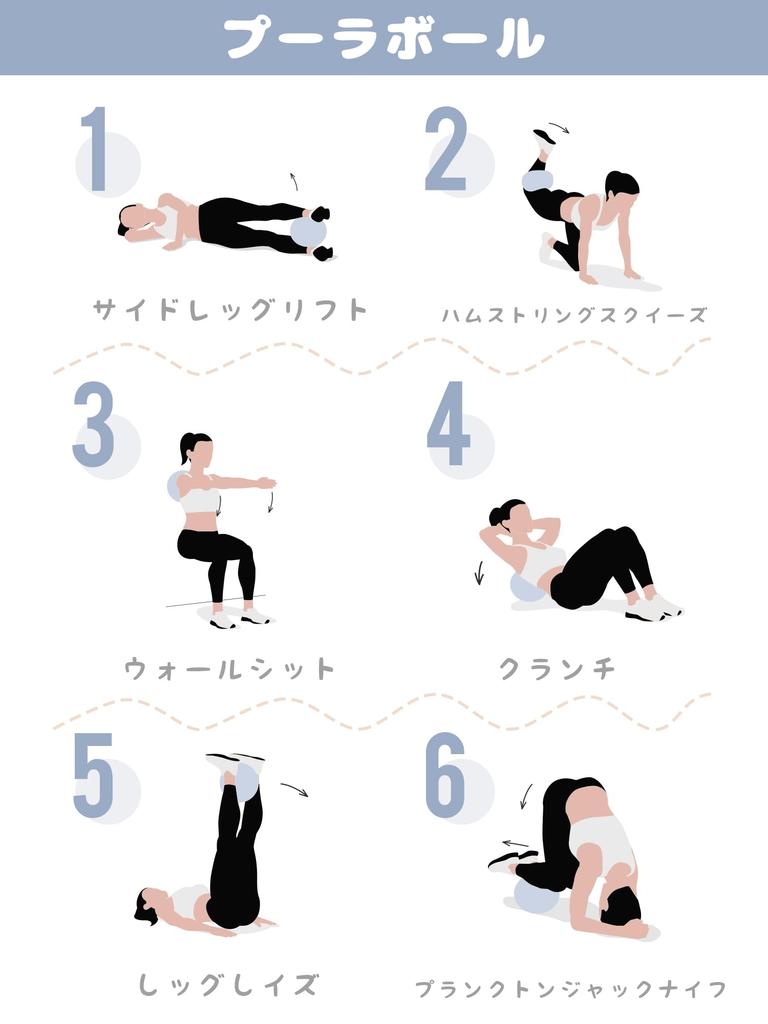 プーラボール

1

サイドレッグリフト

2

ハムストリングスクイーズ

3

ウォールシット

4

クランチ

5

レッグレイズ

6

プランクトンジャックナイフ