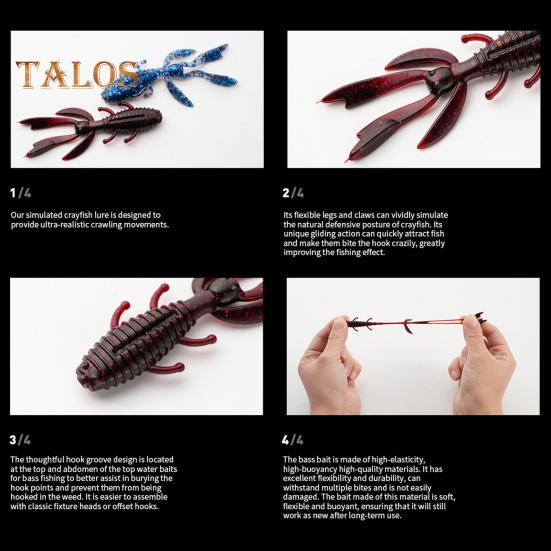 TALOS

1/4

Our simulated crayfish lure is designed to provide ultra-realistic crawling movements.

2/4

Its flexible legs and claws can vividly simulate the natural defensive posture of crayfish. Its unique gliding action can quickly attract fish and make them bite the hook crazily, greatly improving the fishing effect.

3/4

The thoughtful hook groove design is located at the top and abdomen of the top water baits for bass fishing to better assist in burying the hook points and prevent them from being hooked in the weed. It is easier to assemble with classic fixture heads or offset hooks.

4/4

The bass bait is made of high-elasticity, high-buoyancy high-quality materials. It has excellent flexibility and durability, can withstand multiple bites and is not easily damaged. The bait made of this material is soft, flexible and buoyant, ensuring that it will still work as new after long-term use.