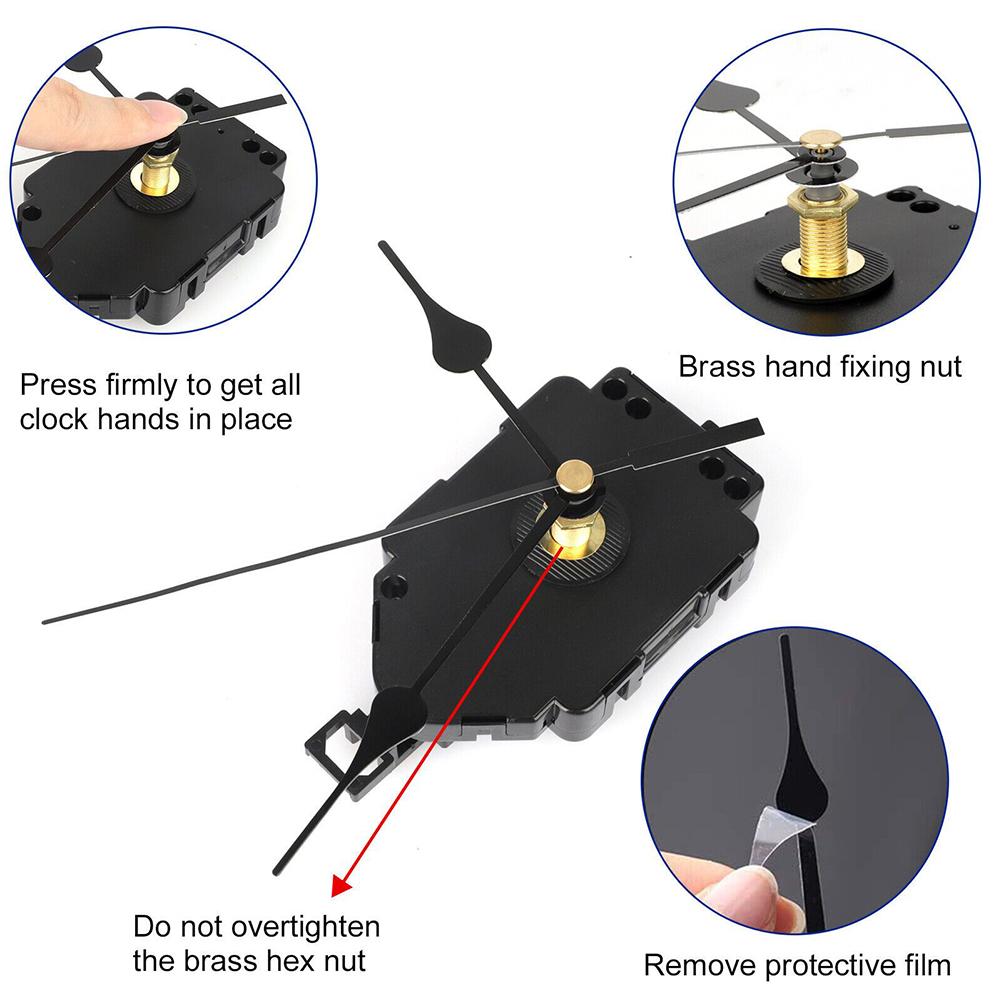 Press firmly to get all clock hands in place

Brass hand fixing nut

Do not overtighten the brass hex nut

Remove protective film