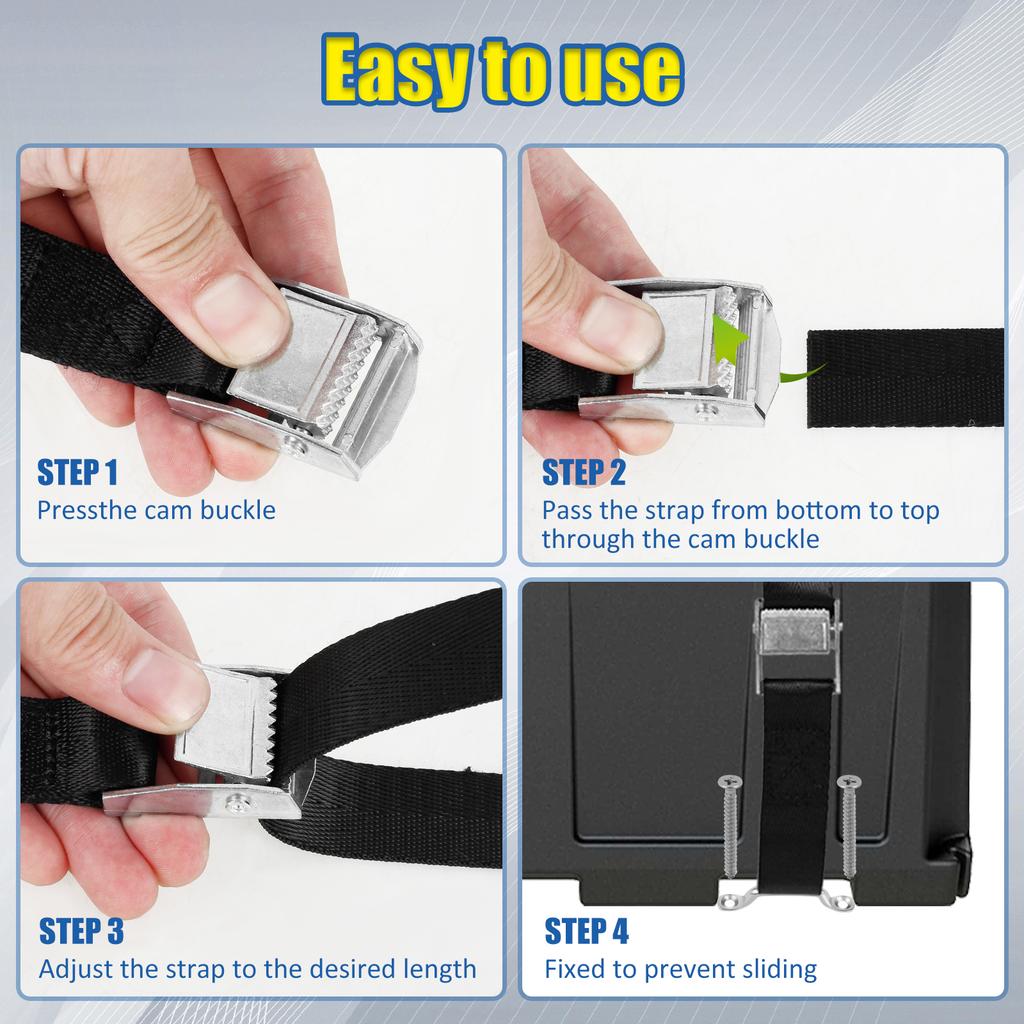 Easy to use

STEP 1
Pressthe cam buckle

STEP 2
Pass the strap from bottom to top through the cam buckle

STEP 3
Adjust the strap to the desired length

STEP 4
Fixed to prevent sliding