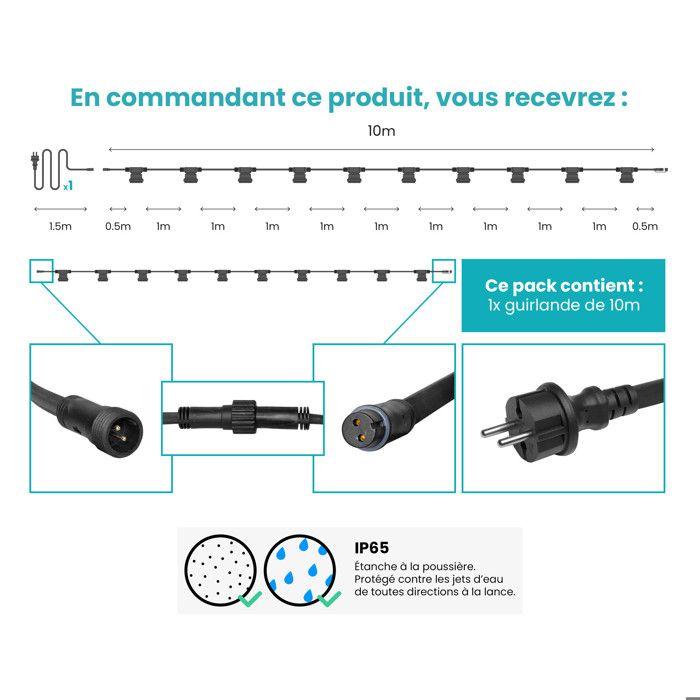 En commandant ce produit, vous recevrez :

10m

x1

1.5m 0.5m 1m 1m 1m 1m 1m 1m 1m 1m 1m 0.5m

Ce pack contient :
1x guirlande de 10m

IP65
Étanche à la poussière.
Protégé contre les jets d'eau de toutes directions à la lance.