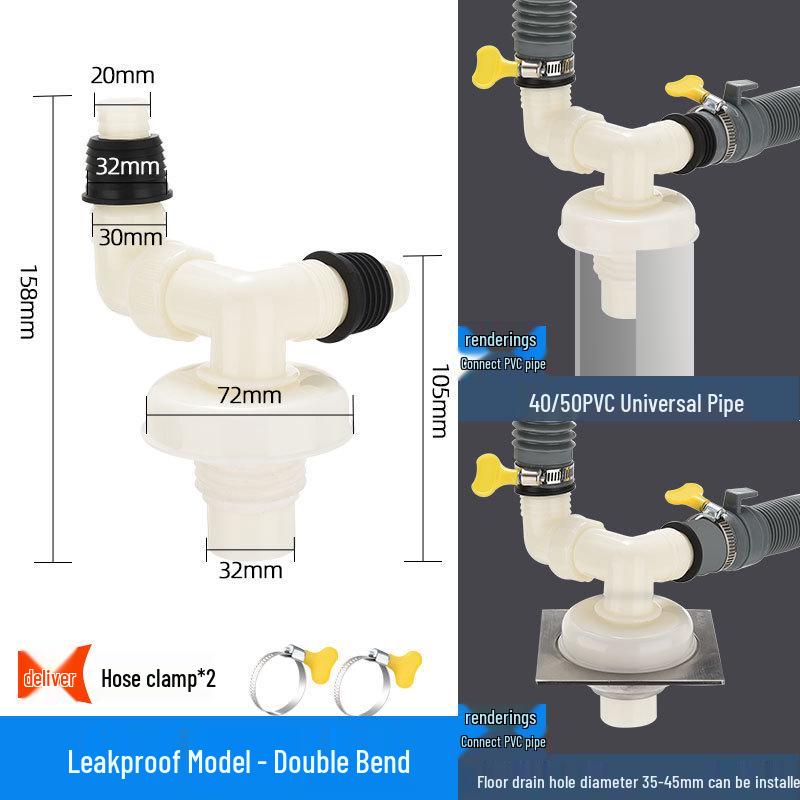 20mm
32mm
30mm
158mm
72mm
105mm
32mm
deliver Hose clamp*2
Leakproof Model - Double Bend

renderings
Connect PVC pipe
40/50PVC Universal Pipe

renderings
Connect PVC pipe
Floor drain hole diameter 35-45mm can be installe