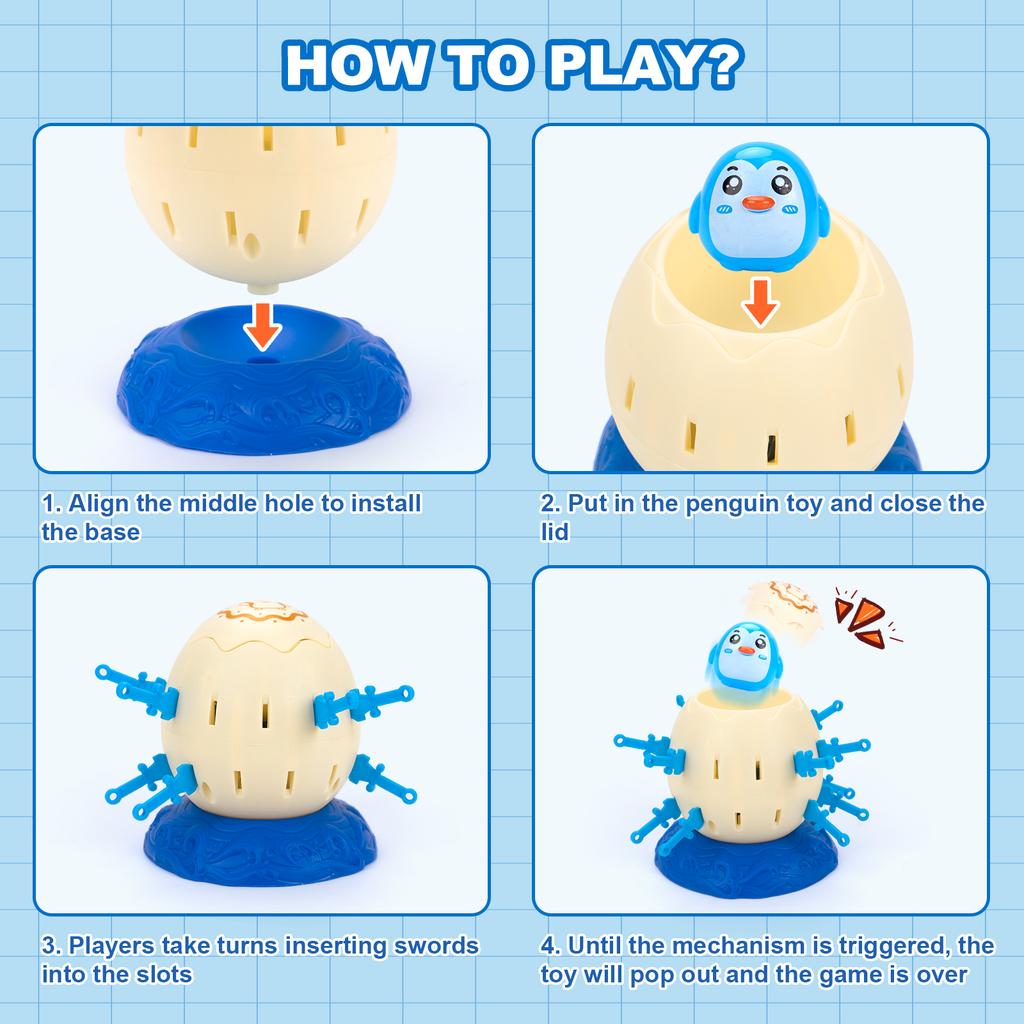 HOW TO PLAY?

1. Align the middle hole to install the base

2. Put in the penguin toy and close the lid

3. Players take turns inserting swords into the slots

4. Until the mechanism is triggered, the toy will pop out and the game is over