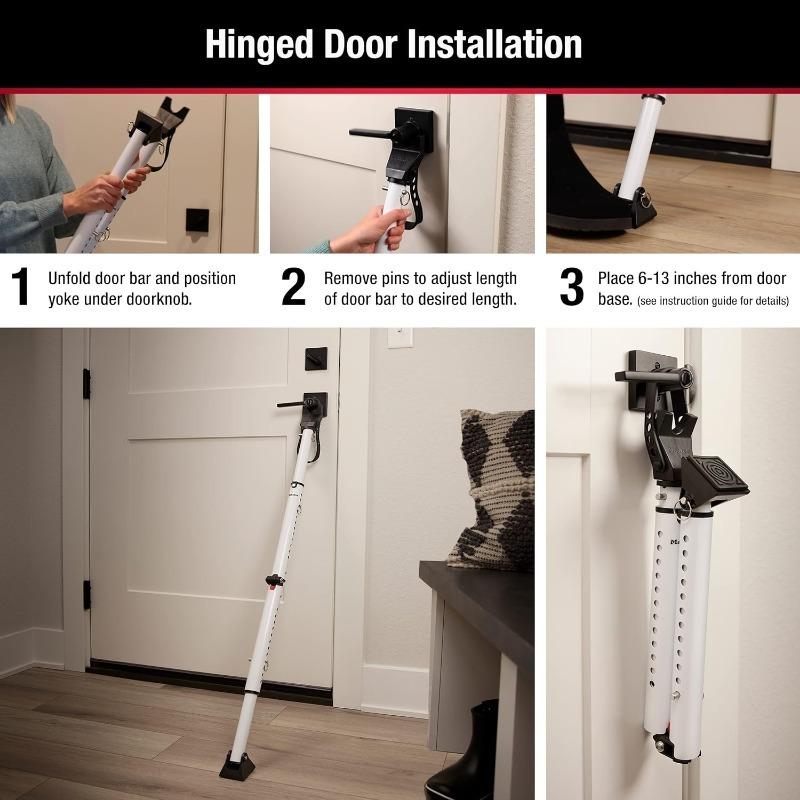 Hinged Door Installation

1 Unfold door bar and position yoke under doorknob.

2 Remove pins to adjust length of door bar to desired length.

3 Place 6-13 inches from door base. (see instruction guide for details)