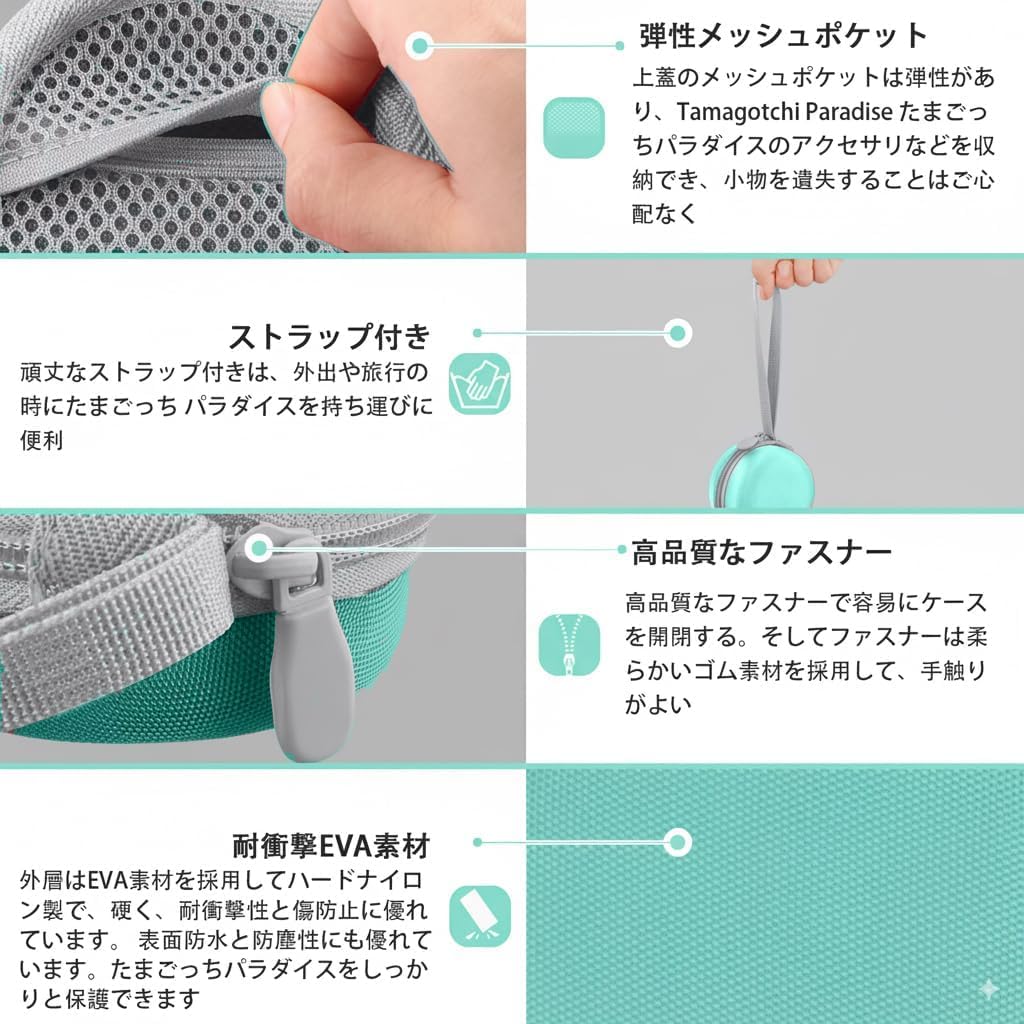 弾性メッシュポケット

上蓋のメッシュポケットは弾性があり、Tamagotchi Paradise たまごっちパラダイスのアクセサリなどを収納でき、小物を遺失することはご心配なく

ストラップ付き

頑丈なストラップ付きは、外出や旅行の時にたまごっち パラダイスを持ち運びに便利

高品質なファスナー

高品質なファスナーで容易にケースを開閉する。そしてファスナーは柔らかいゴム素材を採用して、手触りがよい

耐衝撃EVA素材

外層はEVA素材を採用してハードナイロン製で、硬く、耐衝撃性と傷防止に優れています。 表面防水と防塵性にも優れています。たまごっちパラダイスをしっかりと保護できます