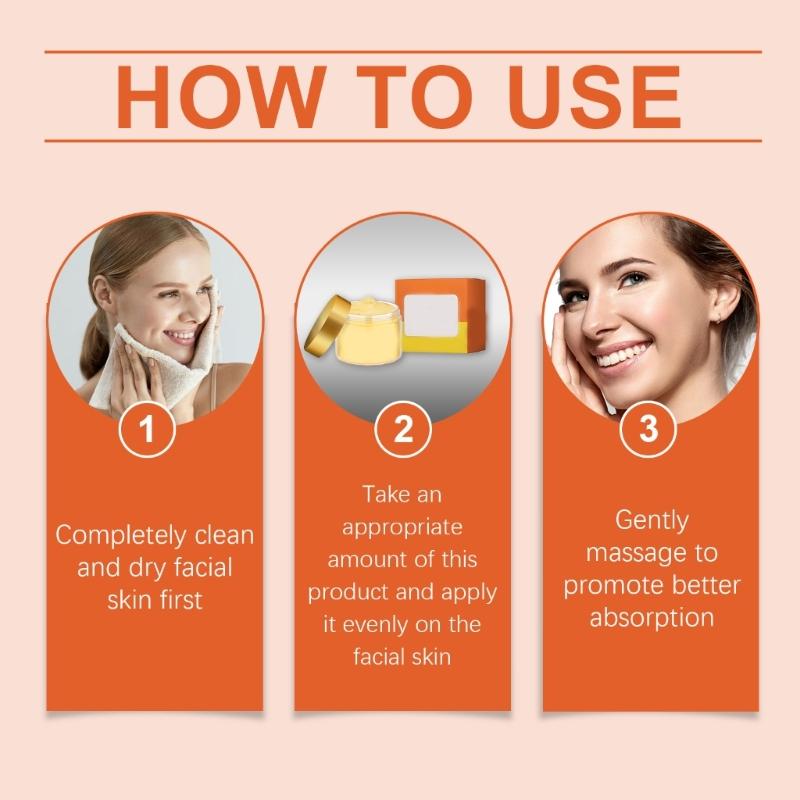 HOW TO USE

1

Completely clean and dry facial skin first

2

Take an appropriate amount of this product and apply it evenly on the facial skin

3

Gently massage to promote better absorption