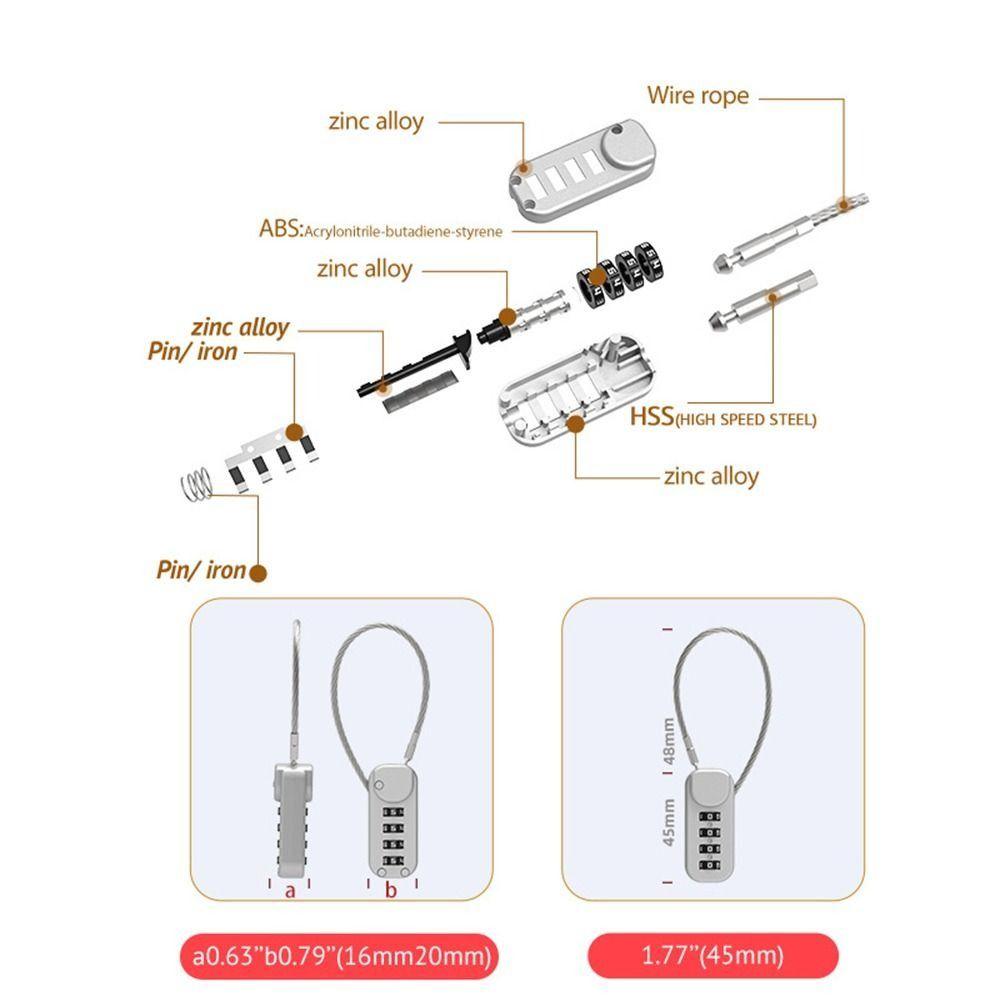 zinc alloy

Wire rope

ABS:Acrylonitrile-butadiene-styrene

zinc alloy

zinc alloy
Pin/ iron

HSS(HIGH SPEED STEEL)

zinc alloy

Pin/ iron

a b

48mm
45mm

a0.63"b0.79"(16mm20mm)

1.77"(45mm)