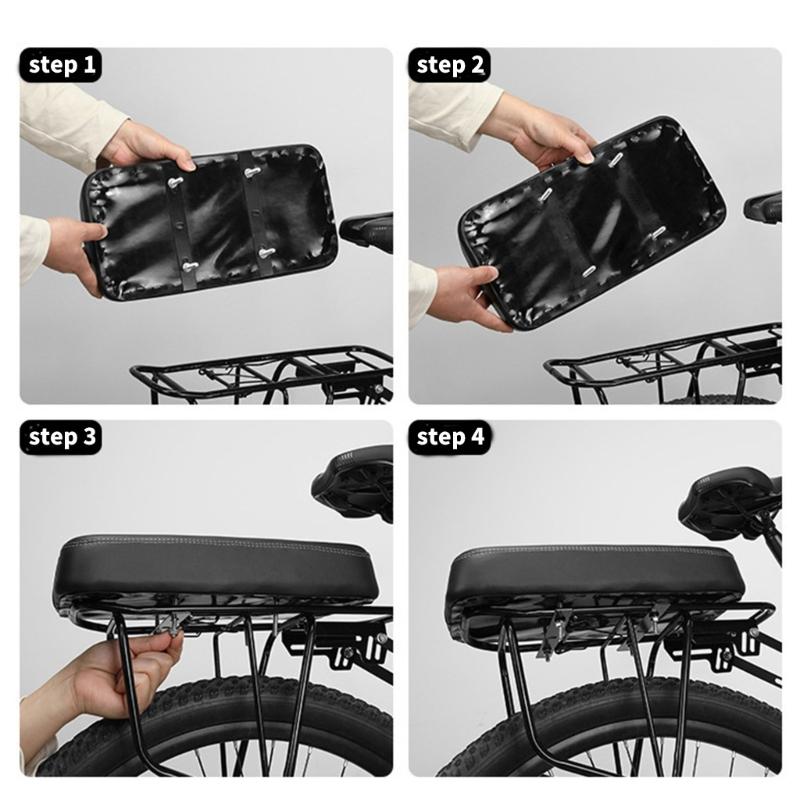 step 1

step 2

step 3

step 4