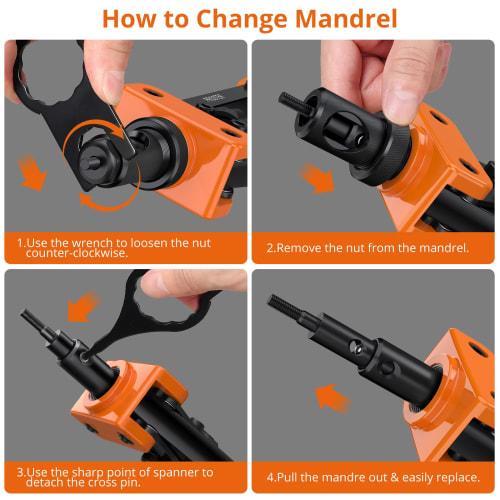 How to Change Mandrel

1.Use the wrench to loosen the nut counter-clockwise.

2.Remove the nut from the mandrel.

3.Use the sharp point of spanner to detach the cross pin.

4.Pull the mandre out & easily replace.