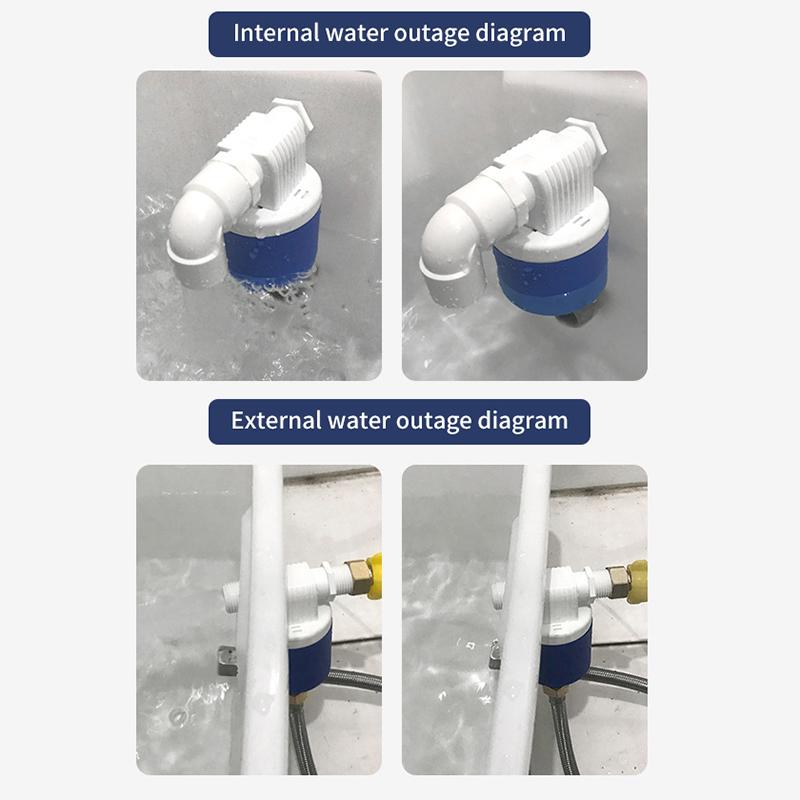 Internal water outage diagram

External water outage diagram