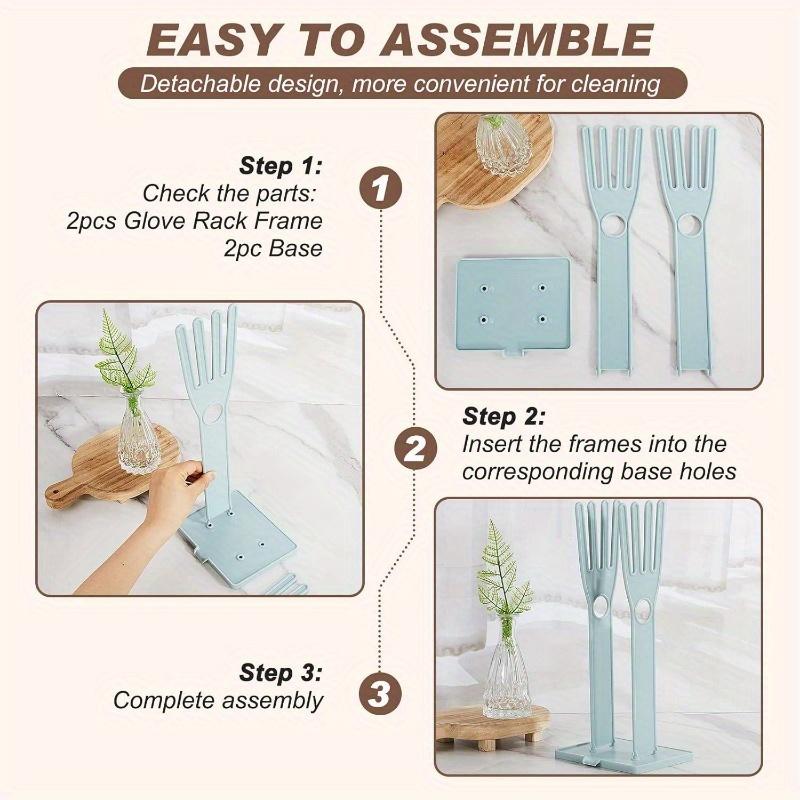 EASY TO ASSEMBLE

Detachable design, more convenient for cleaning

Step 1:
Check the parts:
2pcs Glove Rack Frame
2pc Base

1

2

Step 2:
Insert the frames into the corresponding base holes

Step 3:
Complete assembly

3