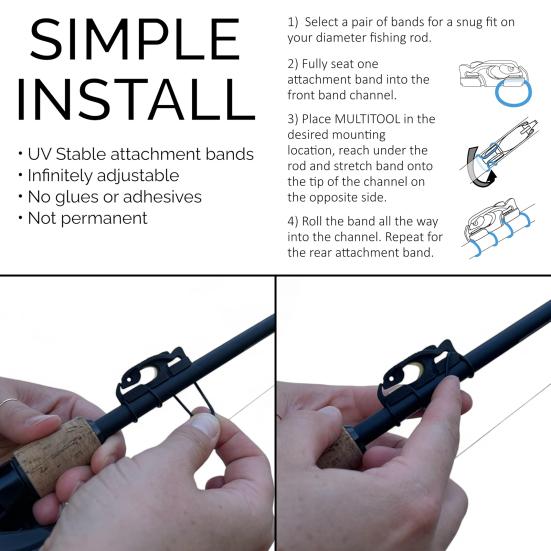 SIMPLE INSTALL

• UV Stable attachment bands
• Infinitely adjustable
• No glues or adhesives
• Not permanent

1) Select a pair of bands for a snug fit on your diameter fishing rod.

2) Fully seat one attachment band into the front band channel.

3) Place MULTITOOL in the desired mounting location, reach under the rod and stretch band onto the tip of the channel on the opposite side.

4) Roll the band all the way into the channel. Repeat for the rear attachment band.