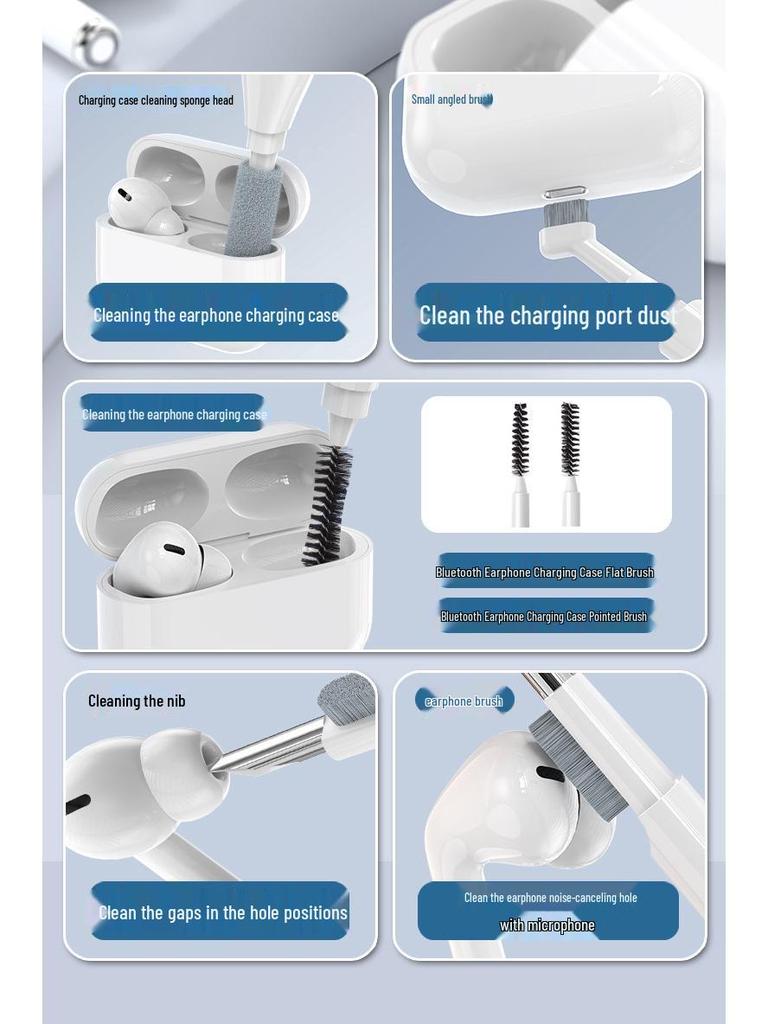 Charging case cleaning sponge head

Cleaning the earphone charging case

Small angled brush

Clean the charging port dust

Cleaning the earphone charging case

Bluetooth Earphone Charging Case Flat Brush

Bluetooth Earphone Charging Case Pointed Brush

Cleaning the nib

Clean the gaps in the hole positions

earphone brush

Clean the earphone noise-canceling hole with microphone