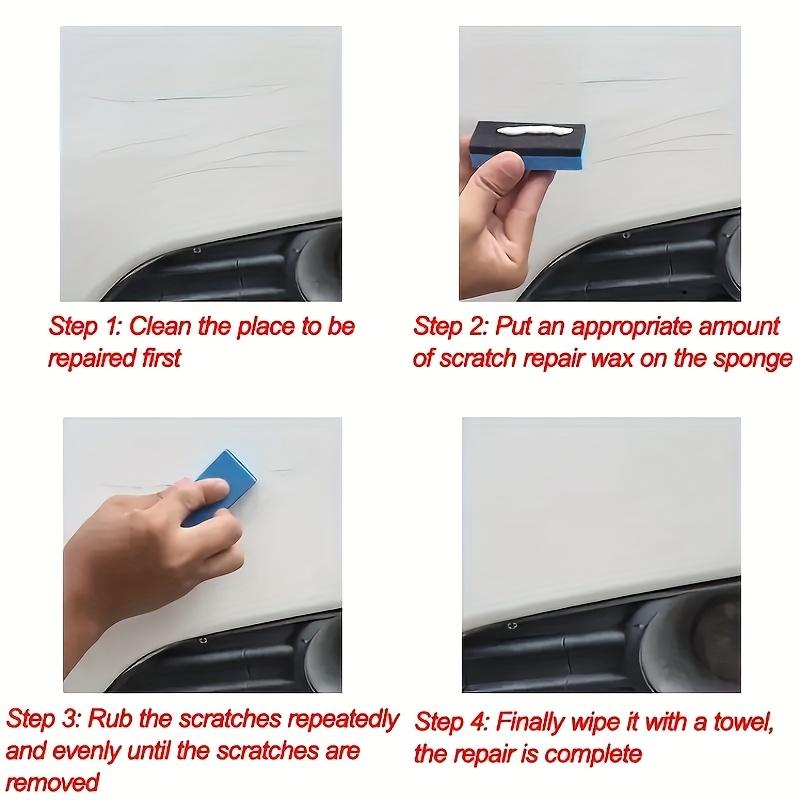 Step 1: Clean the place to be repaired first

Step 2: Put an appropriate amount of scratch repair wax on the sponge

Step 3: Rub the scratches repeatedly and evenly until the scratches are removed

Step 4: Finally wipe it with a towel, the repair is complete