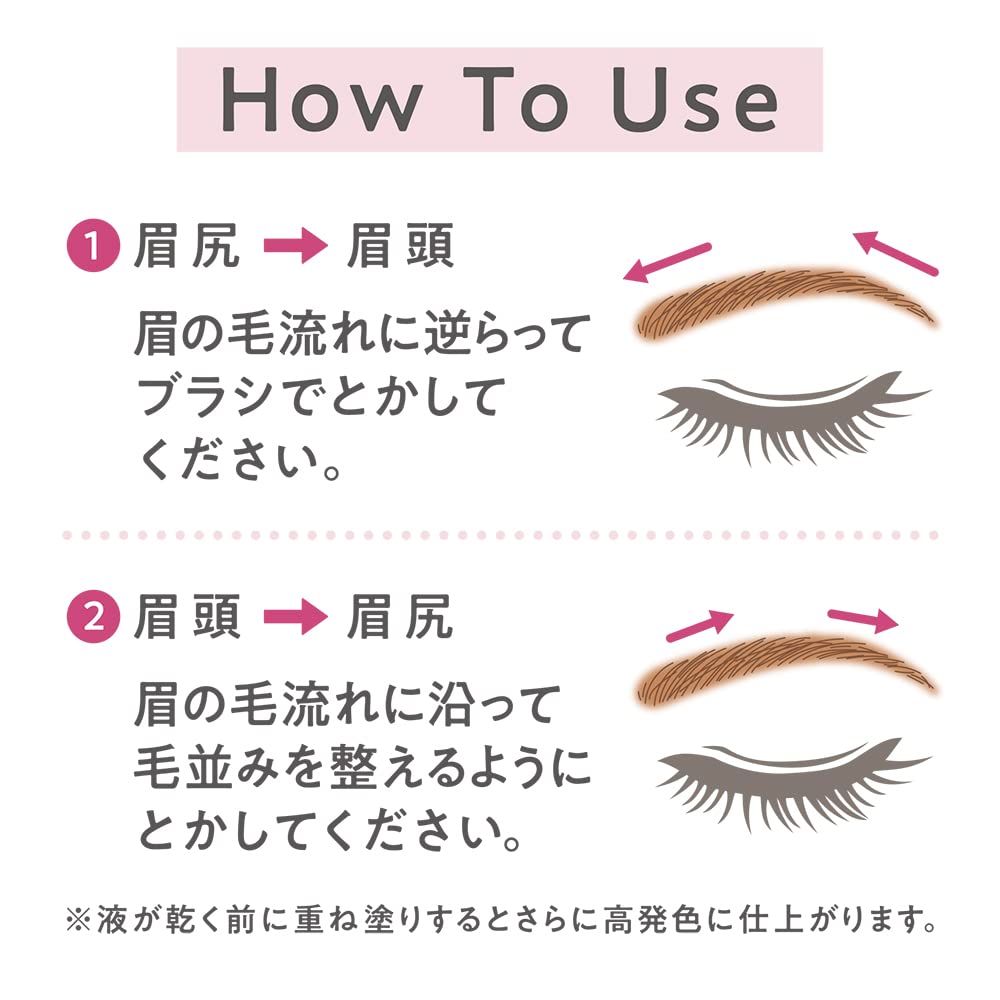 How To Use

1 眉尻 → 眉頭

眉の毛流れに逆らってブラシでとかしてください。

2 眉頭 → 眉尻

眉の毛流れに沿って毛並みを整えるようにとかしてください。

※液が乾く前に重ね塗りするとさらに高発色に仕上がります。