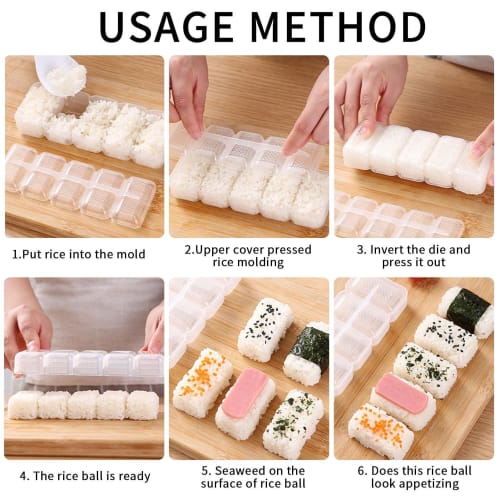 USAGE METHOD

1.Put rice into the mold

2.Upper cover pressed rice molding

3. Invert the die and press it out

4. The rice ball is ready

5. Seaweed on the surface of rice ball

6. Does this rice ball look appetizing