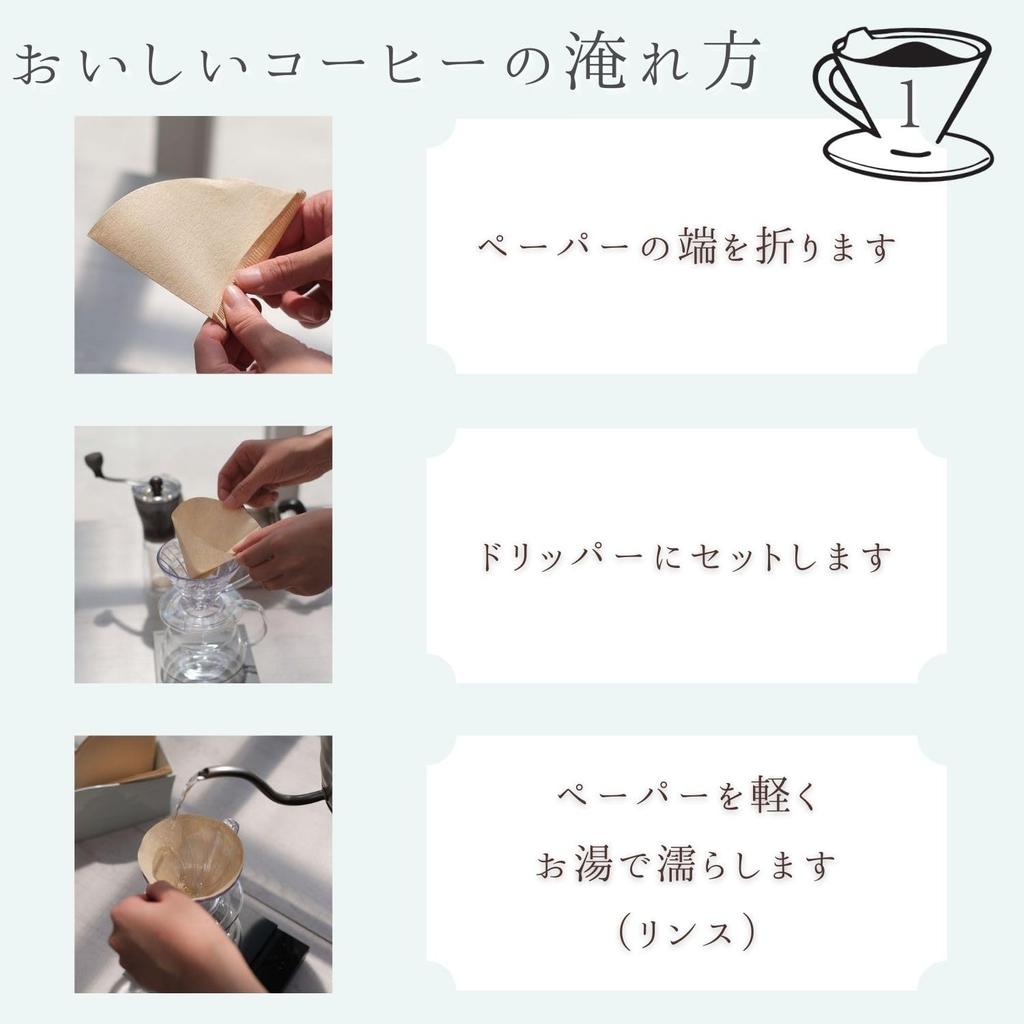 おいしいコーヒーの淹れ方

1

ペーパーの端を折ります

ドリッパーにセットします

ペーパーを軽く
お湯で濡らします
（リンス）