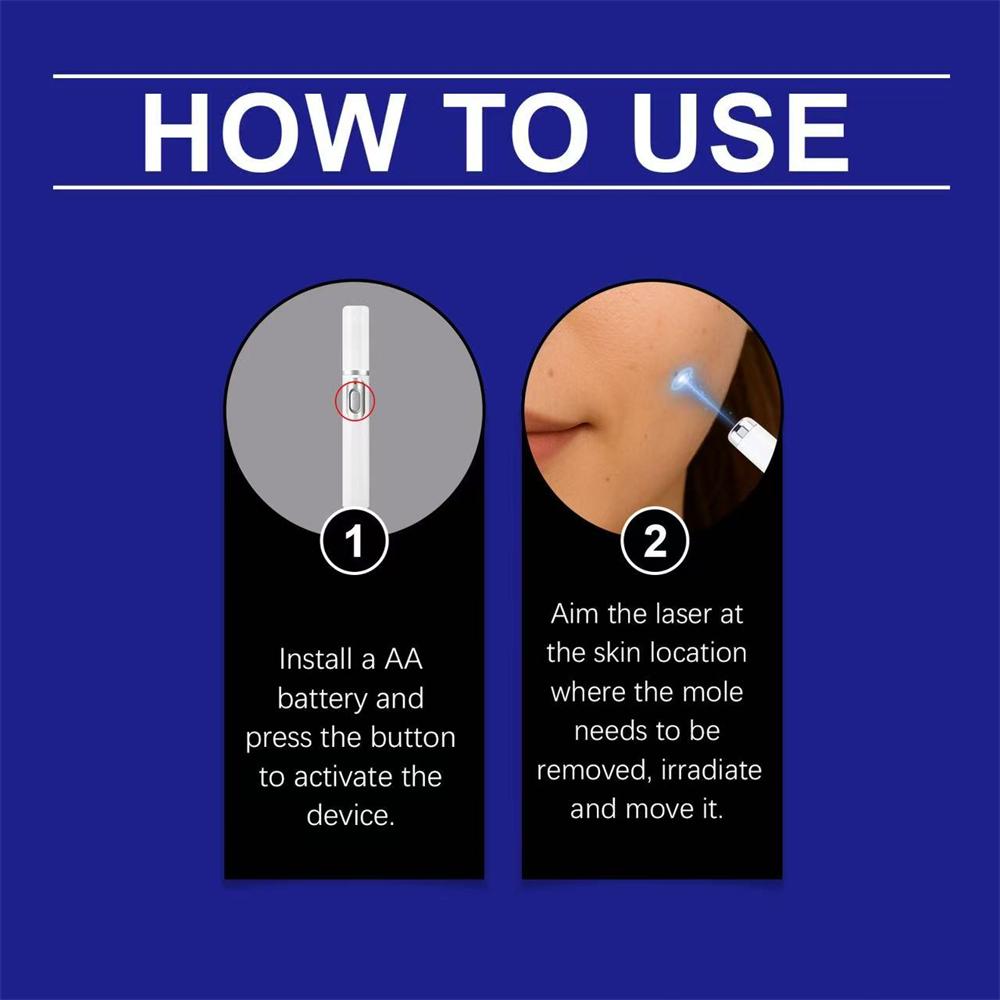 HOW TO USE

1

Install a AA battery and press the button to activate the device.

2

Aim the laser at the skin location where the mole needs to be removed, irradiate and move it.