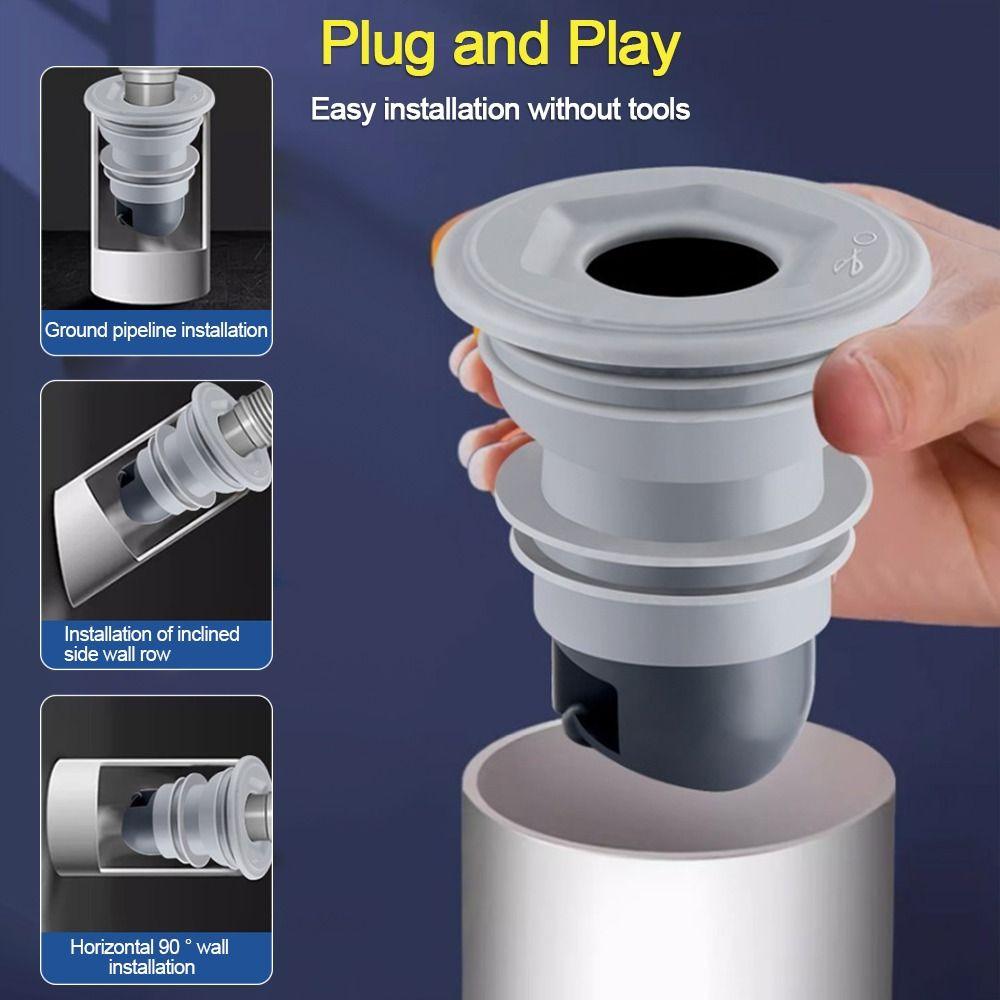 Plug and Play
Easy installation without tools

Ground pipeline installation

Installation of inclined side wall row

Horizontal 90 ° wall installation