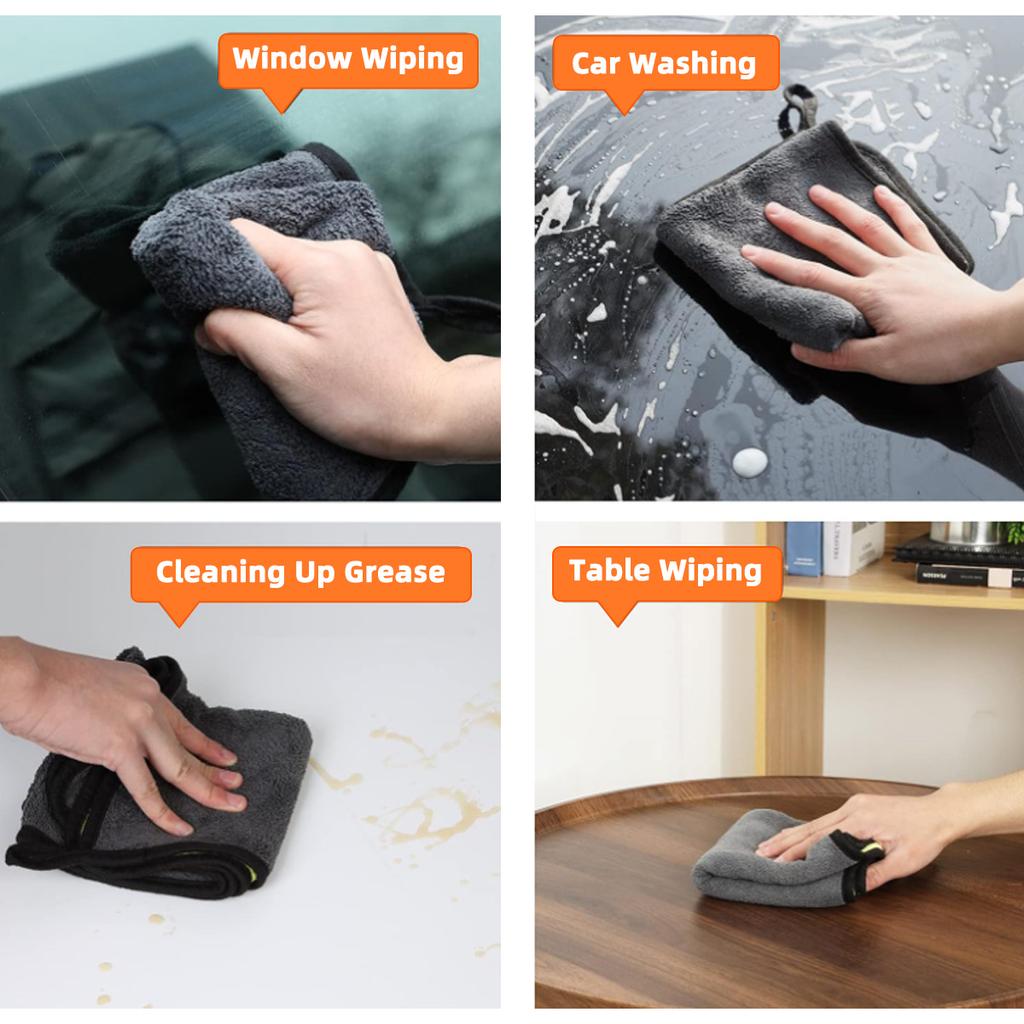 Window Wiping

Car Washing

Cleaning Up Grease

Table Wiping