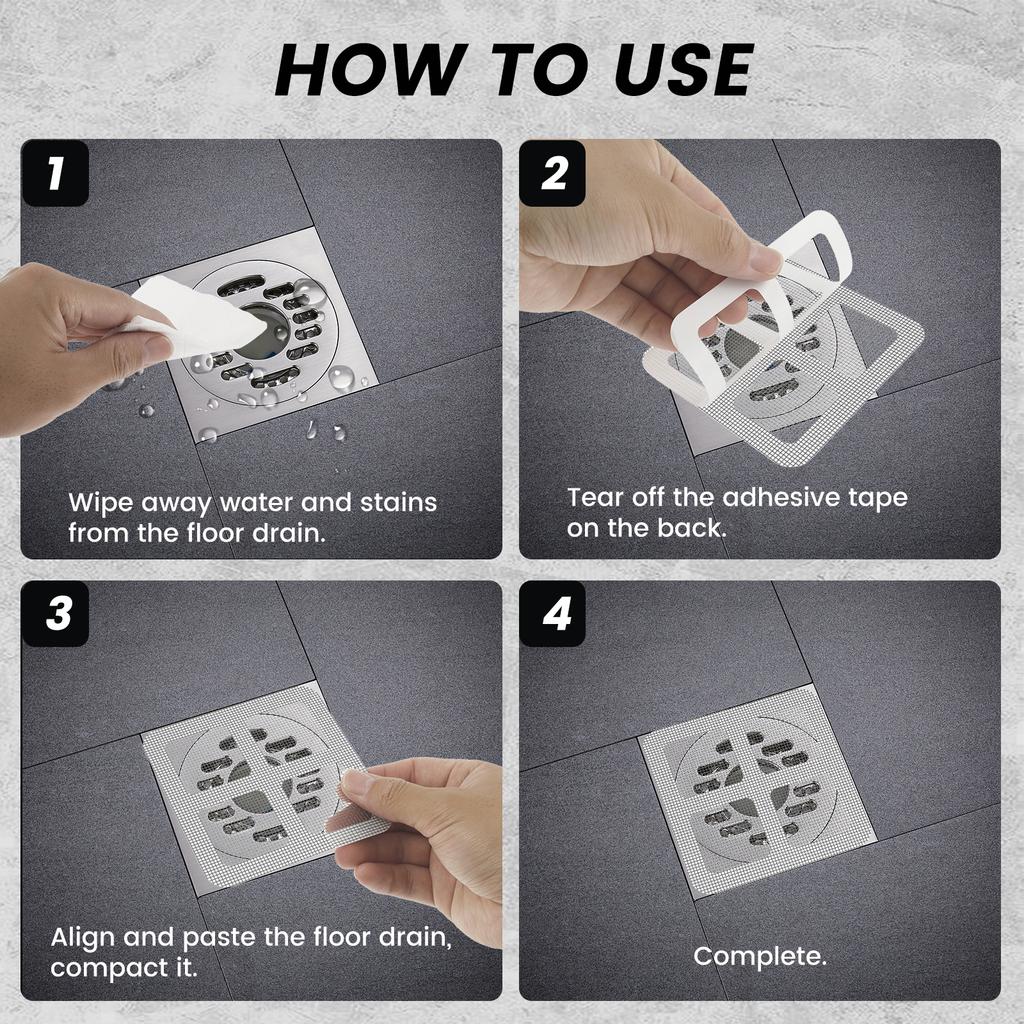 HOW TO USE

1

Wipe away water and stains from the floor drain.

2

Tear off the adhesive tape on the back.

3

Align and paste the floor drain, compact it.

4

Complete.