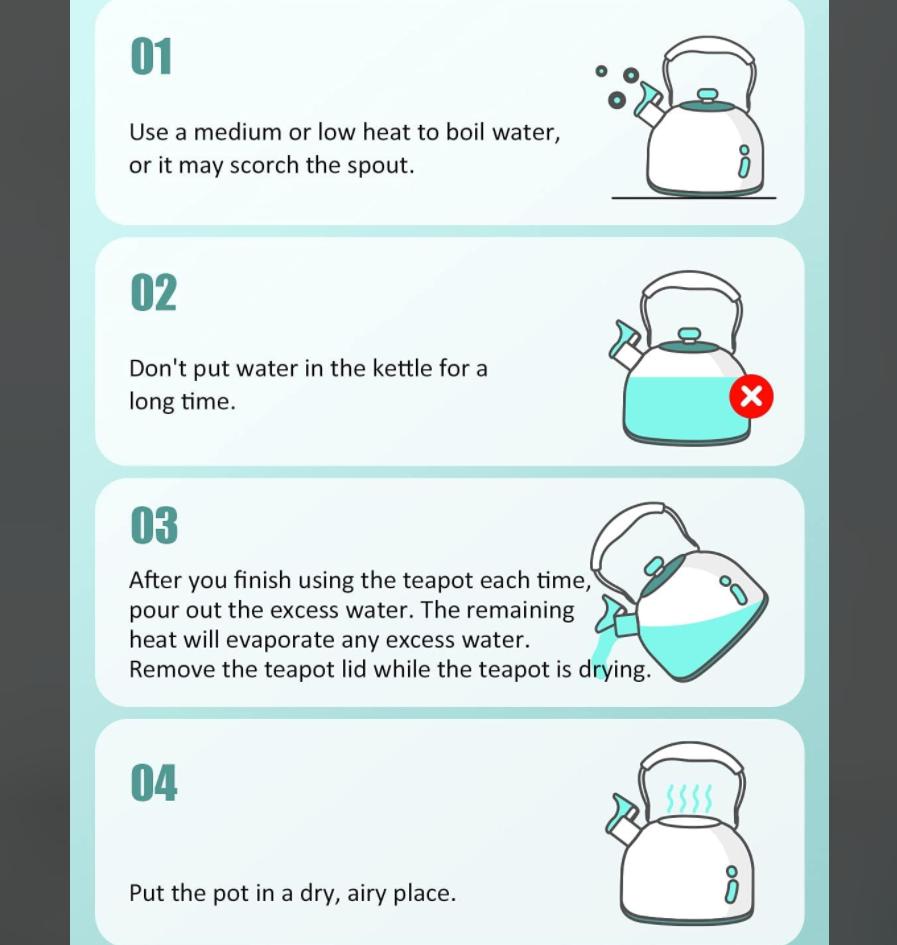 01

Use a medium or low heat to boil water, or it may scorch the spout.

02

Don't put water in the kettle for a long time.

03

After you finish using the teapot each time, pour out the excess water. The remaining heat will evaporate any excess water. Remove the teapot lid while the teapot is drying.

04

Put the pot in a dry, airy place.