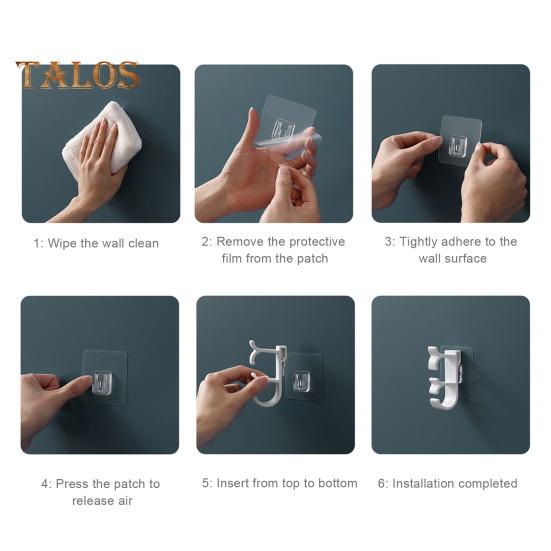 TALOS

1: Wipe the wall clean

2: Remove the protective film from the patch

3: Tightly adhere to the wall surface

4: Press the patch to release air

5: Insert from top to bottom

6: Installation completed