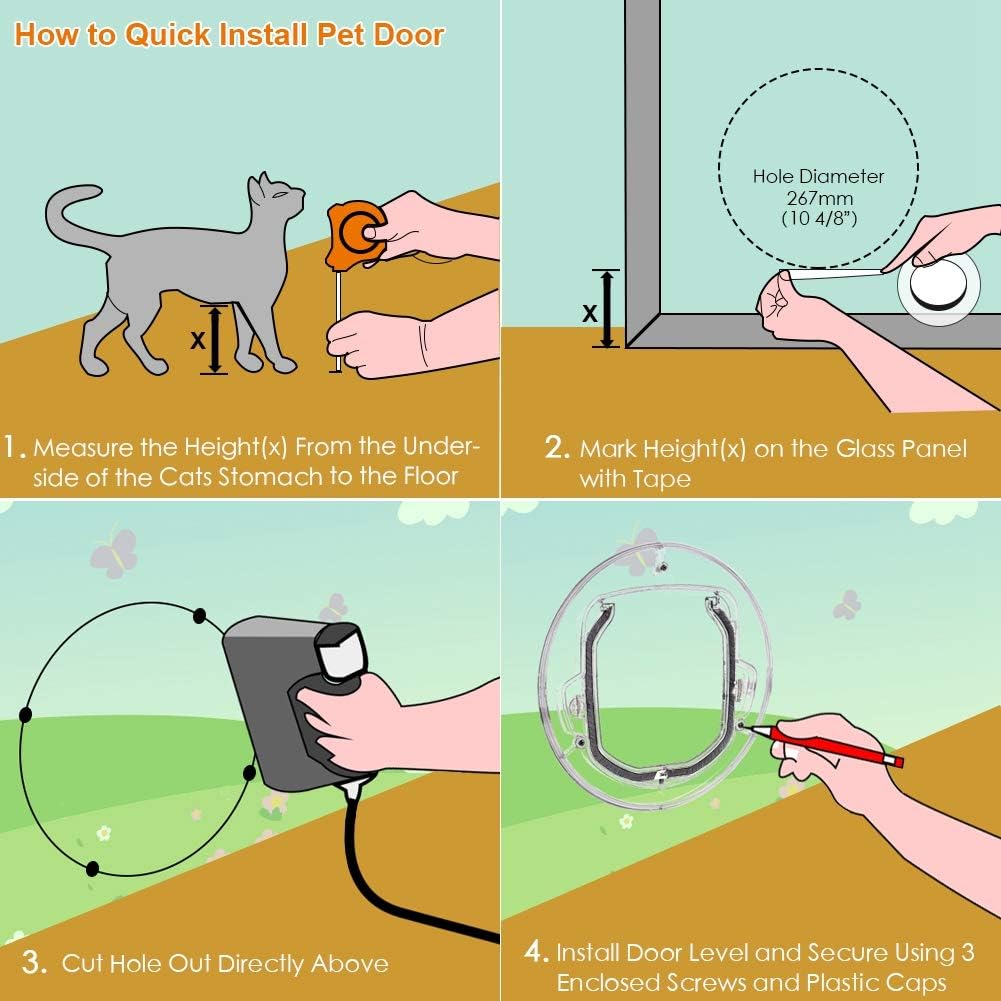 How to Quick Install Pet Door

x

1. Measure the Height(x) From the Underside of the Cats Stomach to the Floor

Hole Diameter
267mm
(10 4/8")

x

2. Mark Height(x) on the Glass Panel with Tape

3. Cut Hole Out Directly Above

4. Install Door Level and Secure Using 3 Enclosed Screws and Plastic Caps