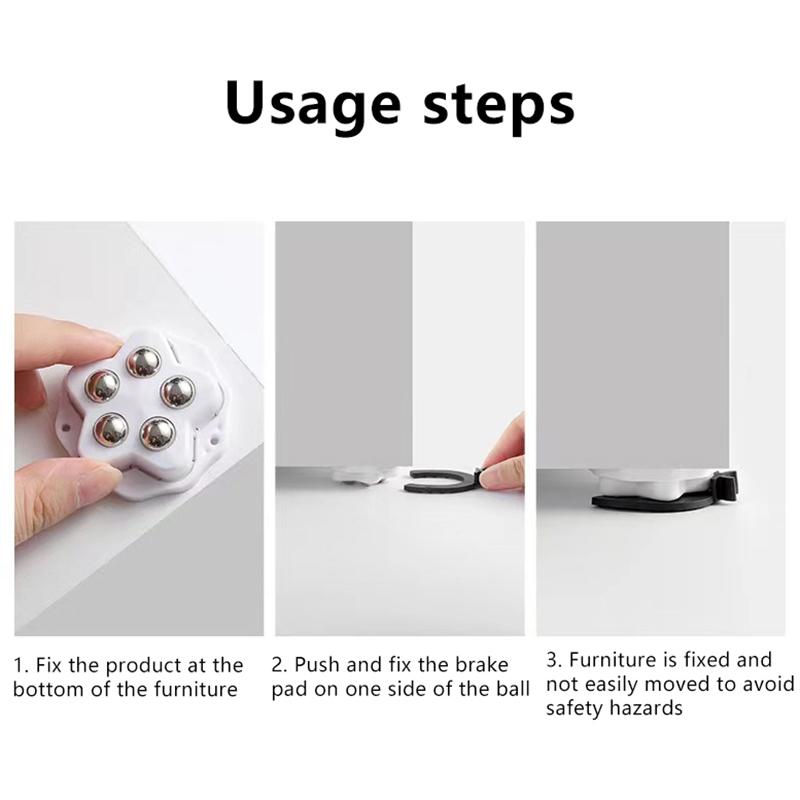 Usage steps

1. Fix the product at the bottom of the furniture

2. Push and fix the brake pad on one side of the ball

3. Furniture is fixed and not easily moved to avoid safety hazards