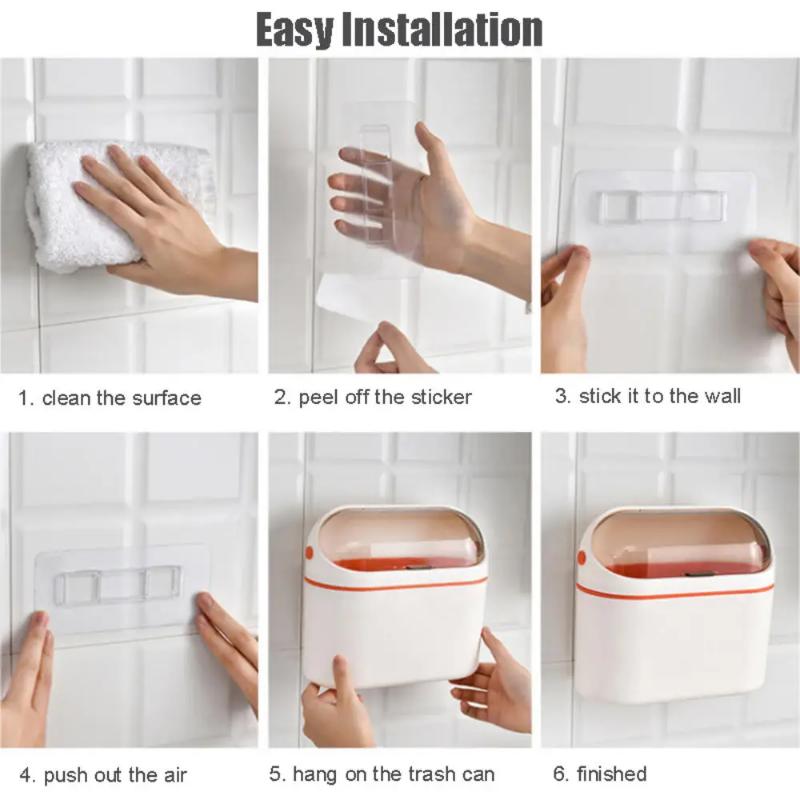 Easy Installation

1. clean the surface

2. peel off the sticker

3. stick it to the wall

4. push out the air

5. hang on the trash can

6. finished