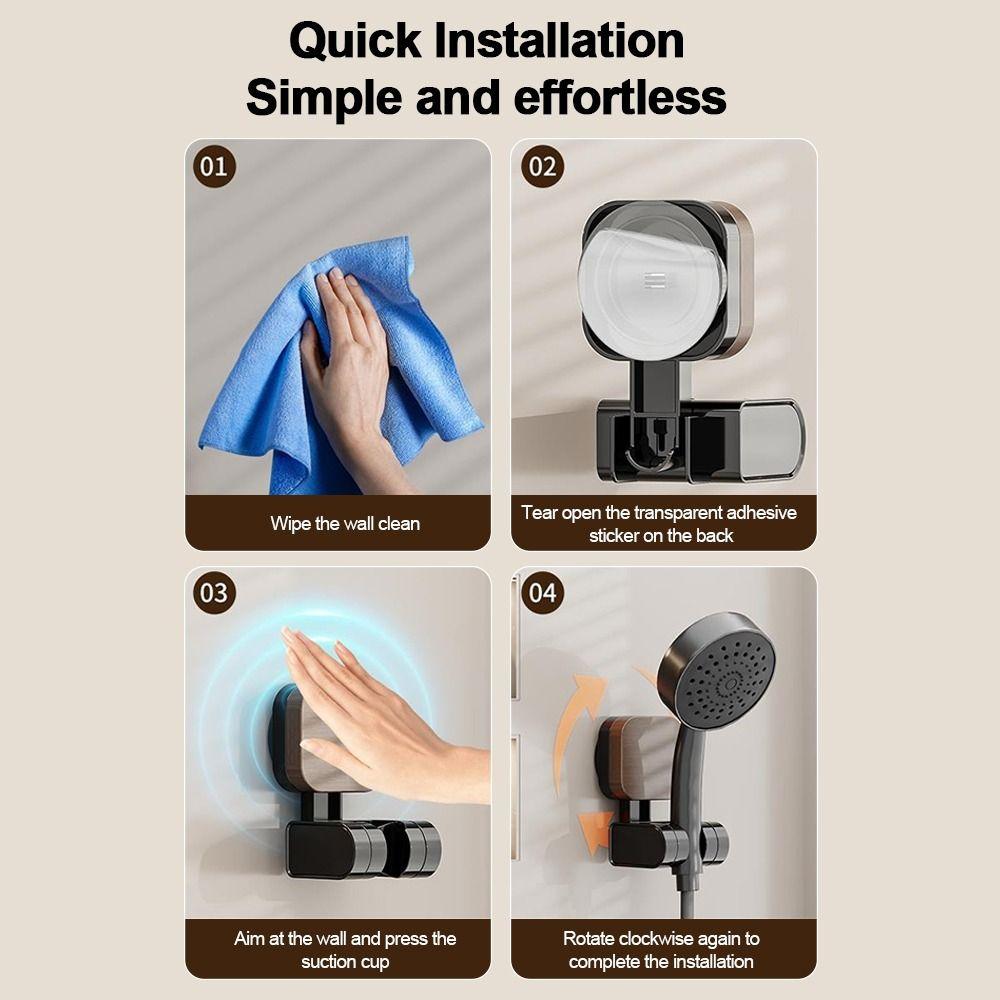 Quick Installation
Simple and effortless

01

Wipe the wall clean

02

Tear open the transparent adhesive sticker on the back

03

Aim at the wall and press the suction cup

04

Rotate clockwise again to complete the installation