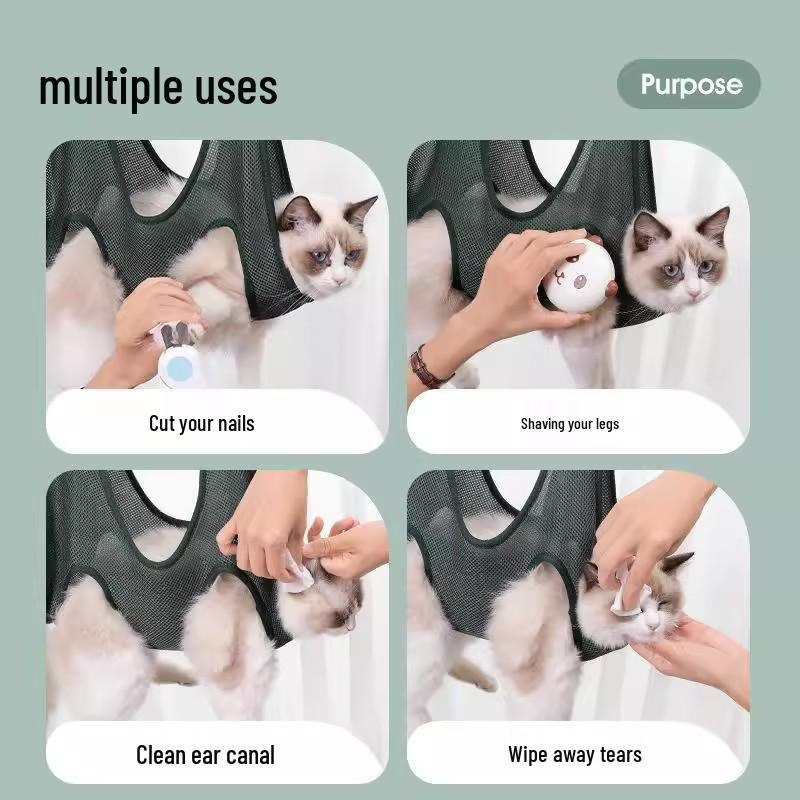 multiple uses

Purpose

Cut your nails

Shaving your legs

Clean ear canal

Wipe away tears