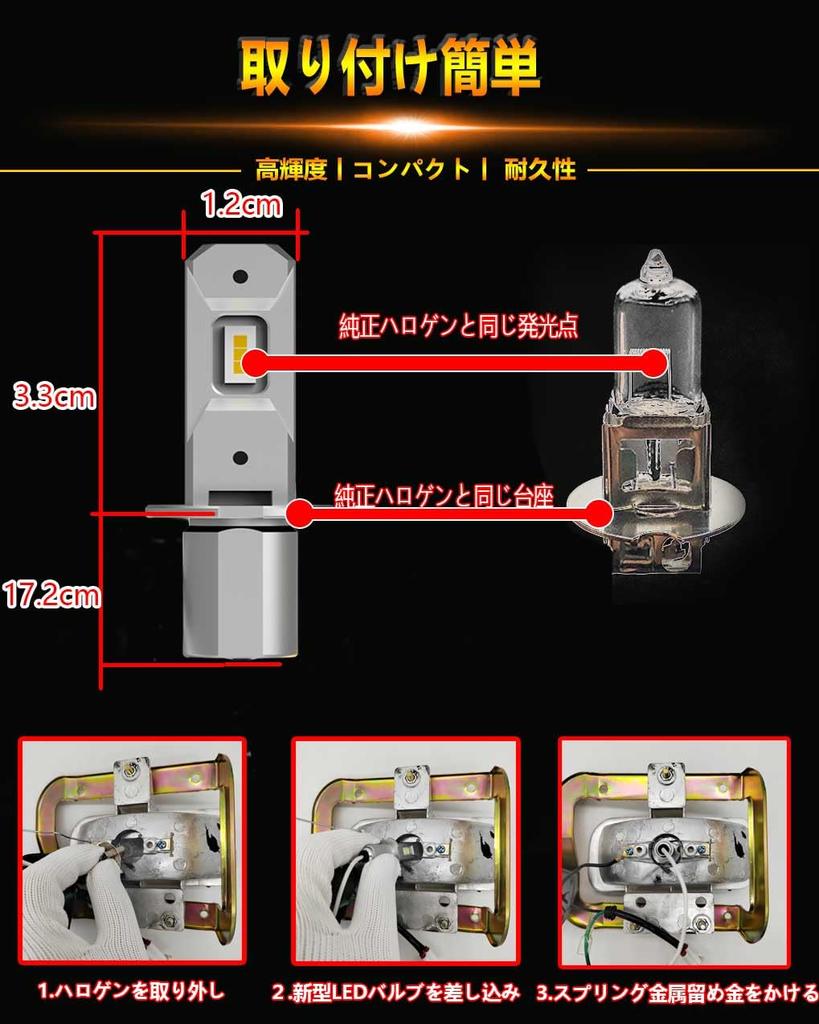 取り付け簡単

高輝度 | コンパクト | 耐久性

1.2cm

3.3cm

17.2cm

純正ハロゲンと同じ発光点

純正ハロゲンと同じ台座

1.ハロゲンを取り外し

2.新型LEDバルブを差し込み

3.スプリング金属留め金をかける