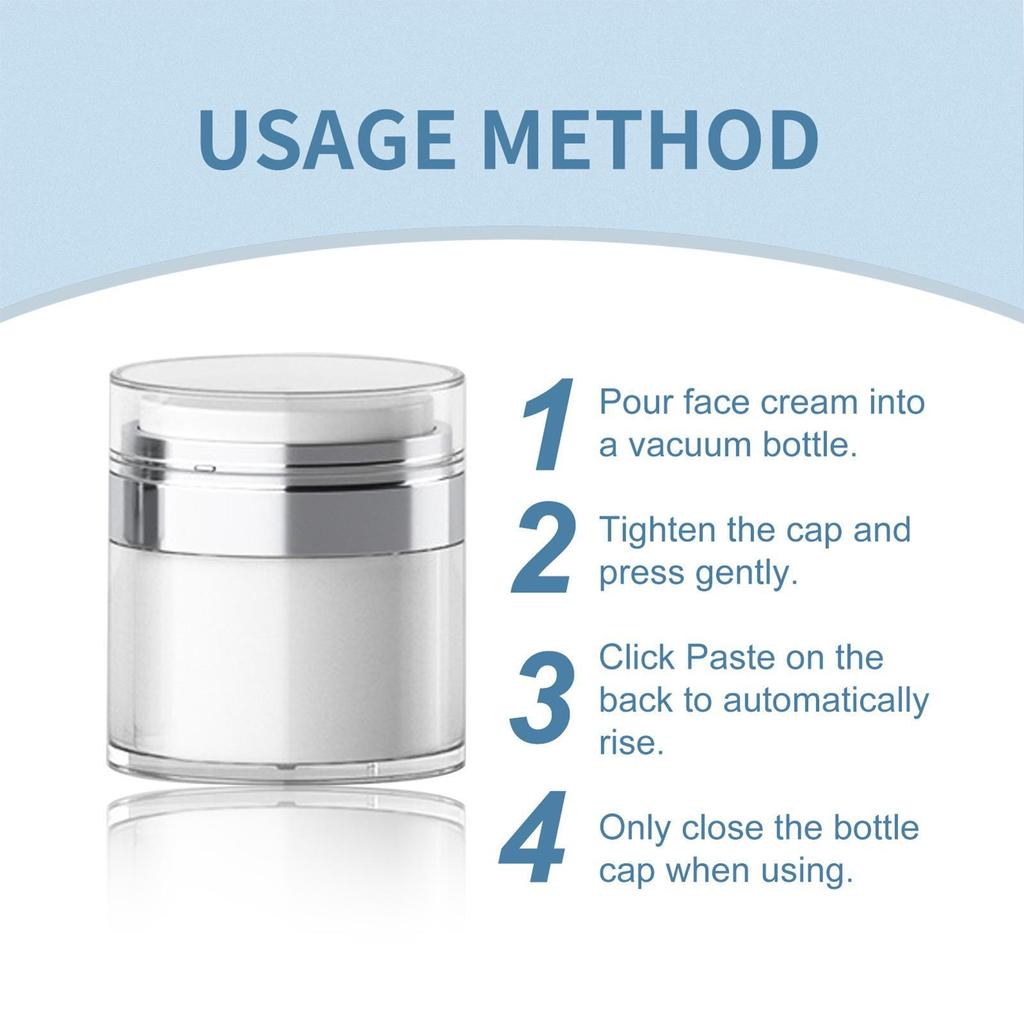 USAGE METHOD

1 Pour face cream into a vacuum bottle.

2 Tighten the cap and press gently.

3 Click Paste on the back to automatically rise.

4 Only close the bottle cap when using.