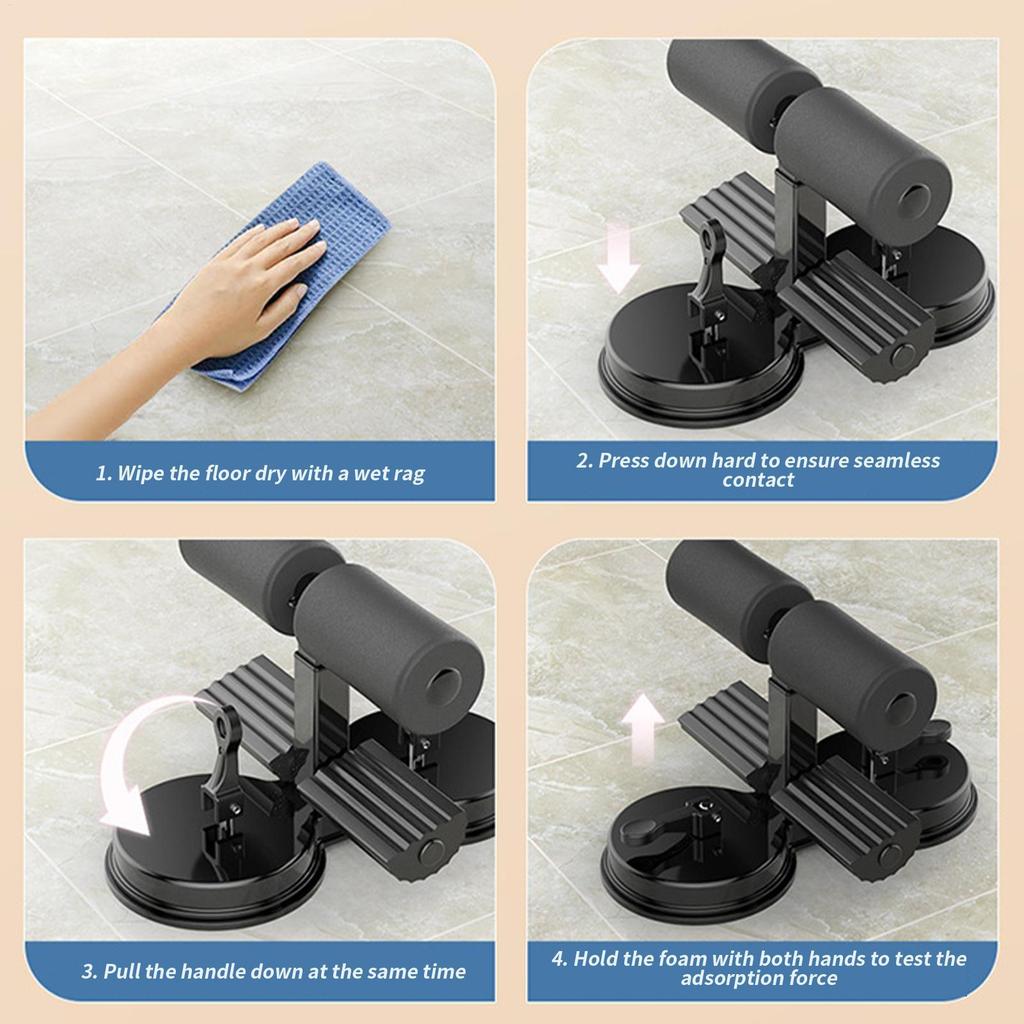 1. Wipe the floor dry with a wet rag

2. Press down hard to ensure seamless contact

3. Pull the handle down at the same time

4. Hold the foam with both hands to test the adsorption force