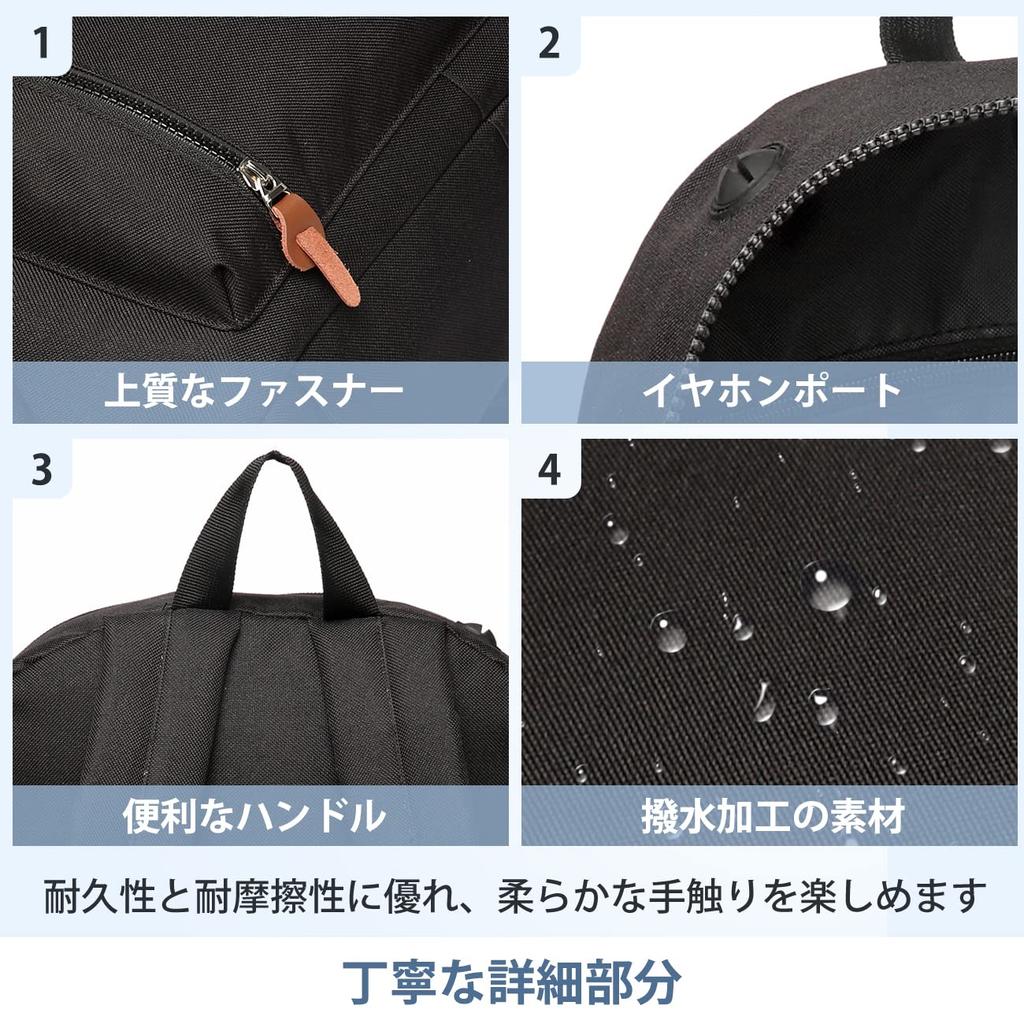 1

上質なファスナー

2

イヤホンポート

3

便利なハンドル

4

撥水加工の素材

耐久性と耐摩擦性に優れ、柔らかな手触りを楽しめます

丁寧な詳細部分