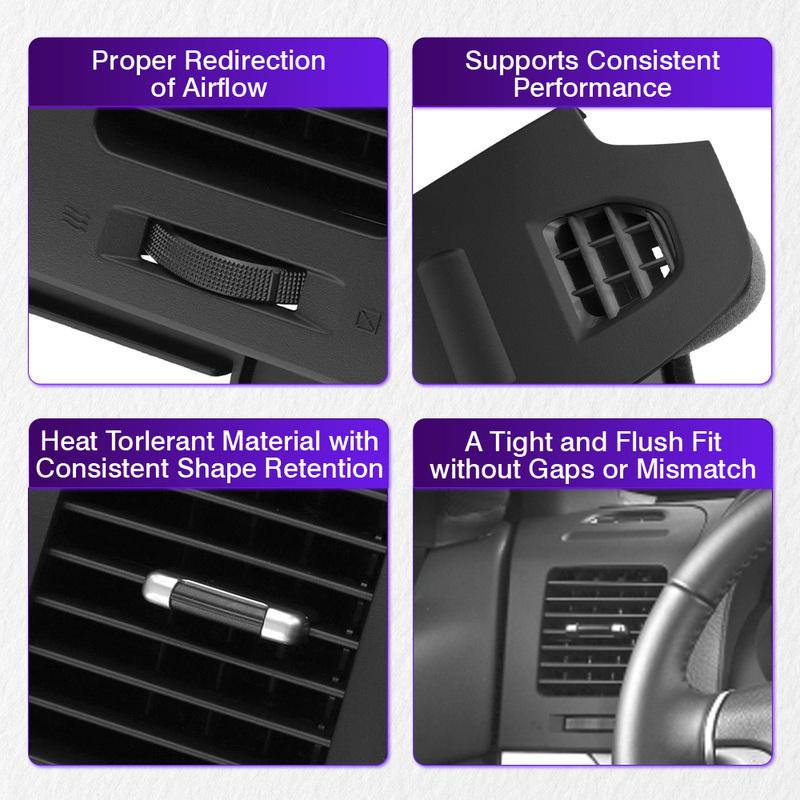 Proper Redirection of Airflow

Supports Consistent Performance

Heat Torlerant Material with Consistent Shape Retention

A Tight and Flush Fit without Gaps or Mismatch