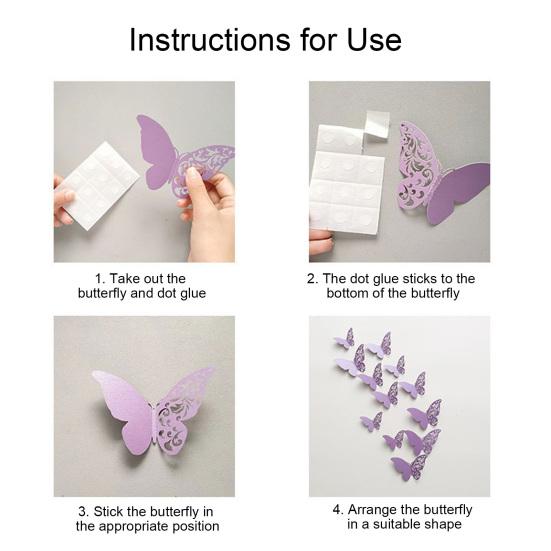 Instructions for Use

1. Take out the butterfly and dot glue

2. The dot glue sticks to the bottom of the butterfly

3. Stick the butterfly in the appropriate position

4. Arrange the butterfly in a suitable shape