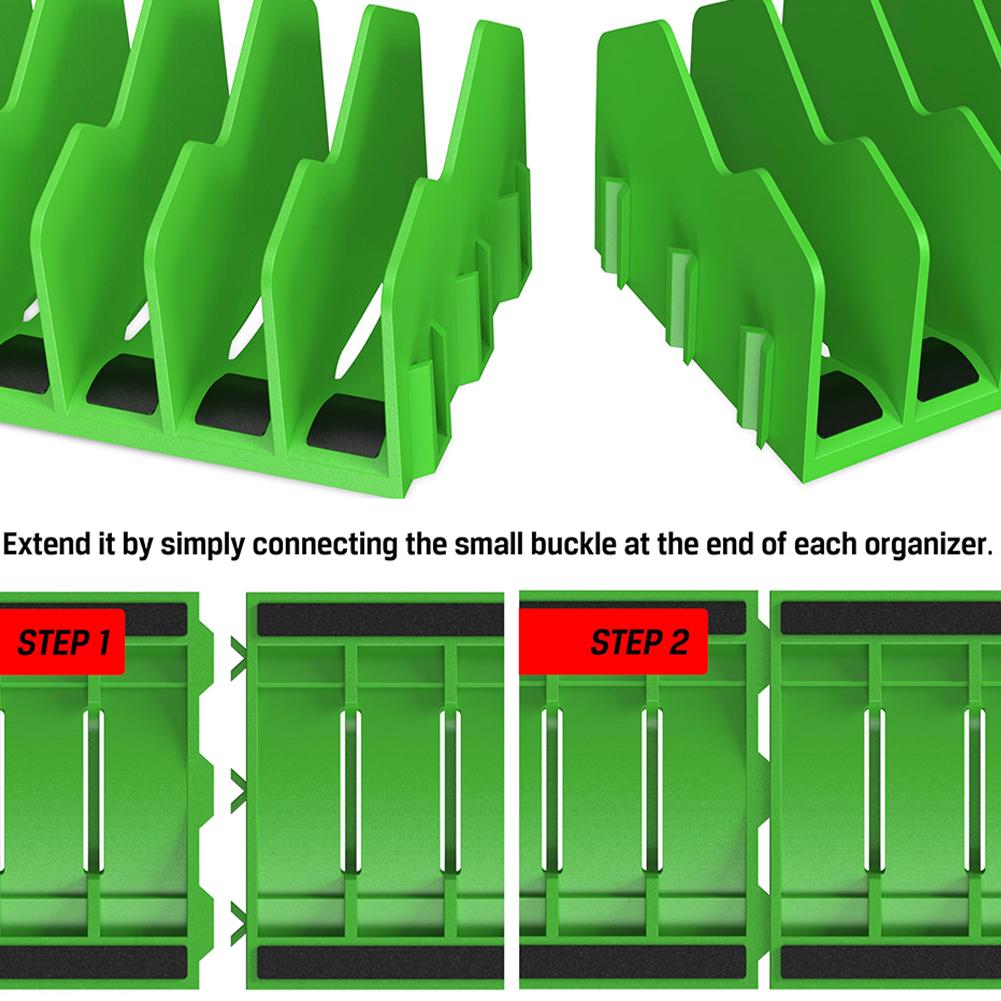 Extend it by simply connecting the small buckle at the end of each organizer.

STEP 1

STEP 2