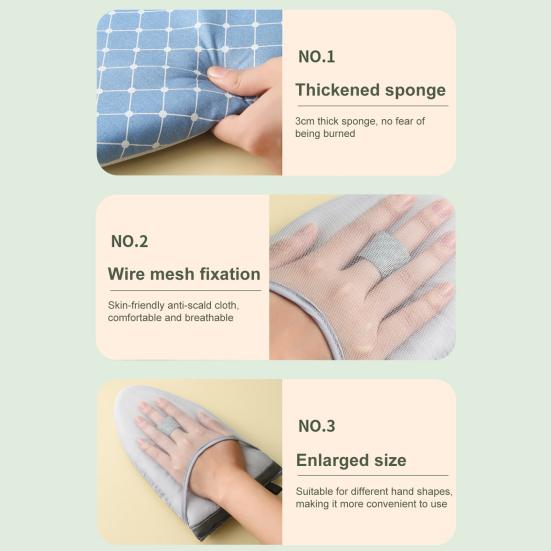 NO.1

Thickened sponge

3cm thick sponge, no fear of being burned

NO.2

Wire mesh fixation

Skin-friendly anti-scald cloth, comfortable and breathable

NO.3

Enlarged size

Suitable for different hand shapes, making it more convenient to use