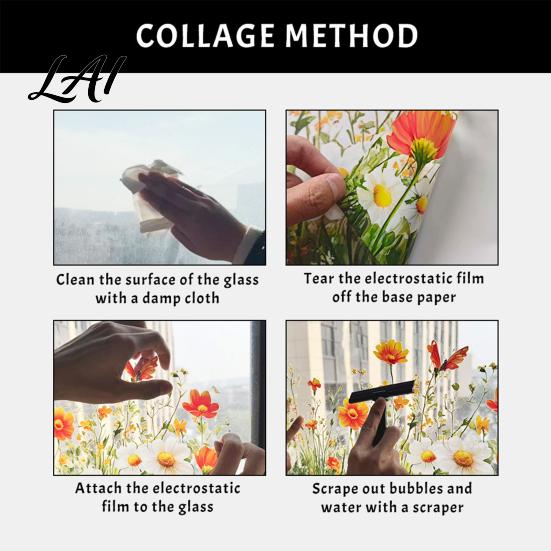 COLLAGE METHOD

LAI

Clean the surface of the glass with a damp cloth

Tear the electrostatic film off the base paper

Attach the electrostatic film to the glass

Scrape out bubbles and water with a scraper