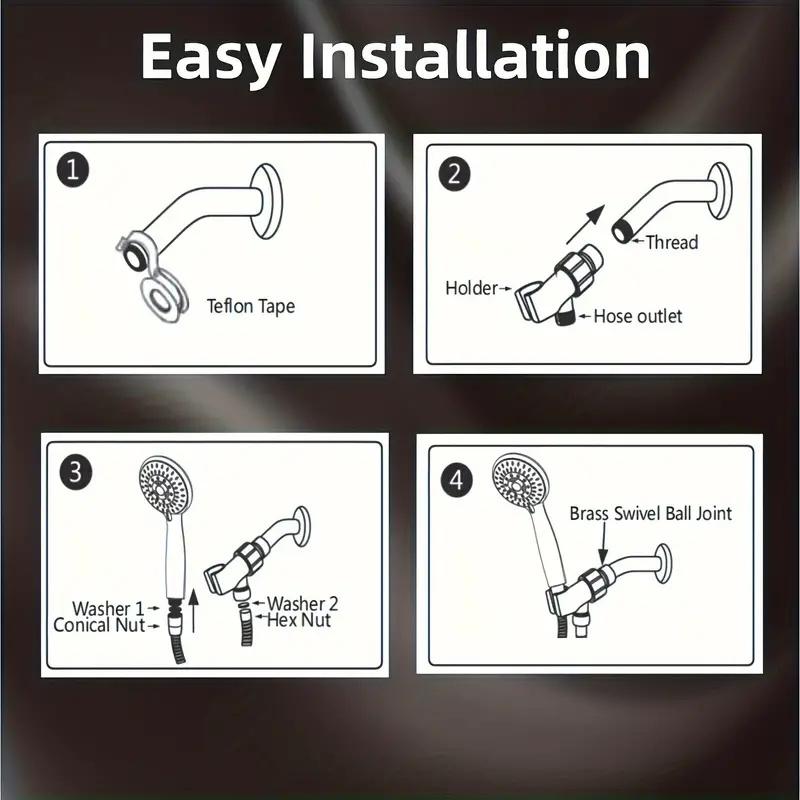 Easy Installation

1

Teflon Tape

2

Thread

Holder

Hose outlet

3

Washer 1

Conical Nut

Washer 2

Hex Nut

4

Brass Swivel Ball Joint